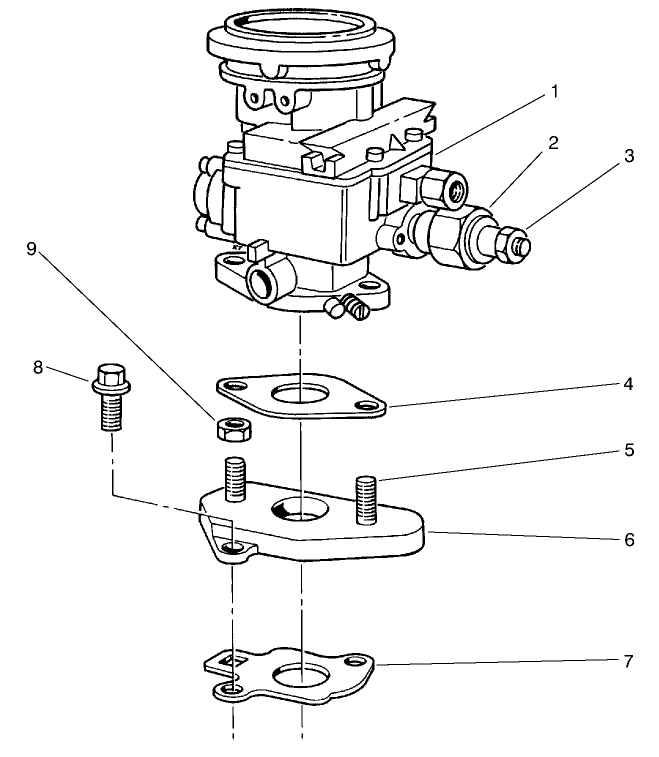 1
2
3
9
8
4
5
6
7