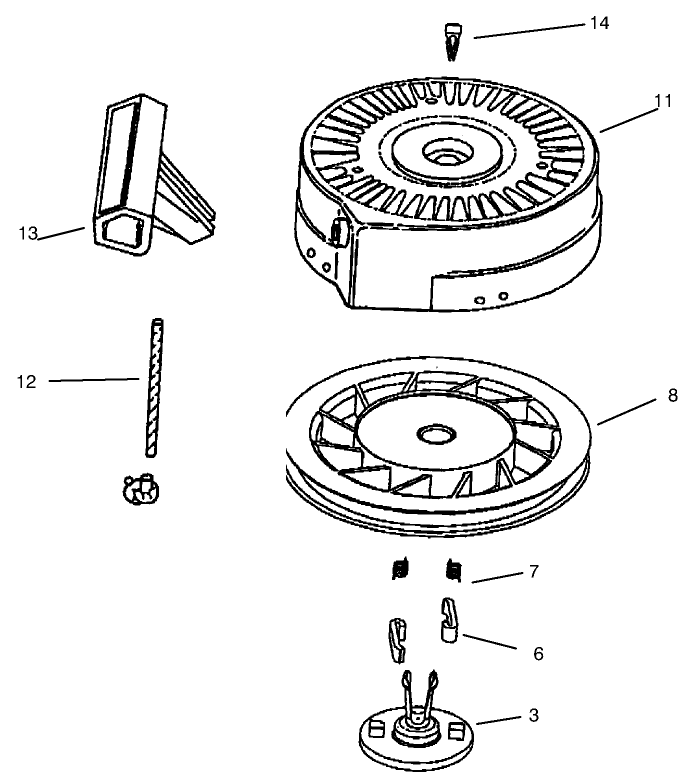 14
11
13
12
8
7
6
3