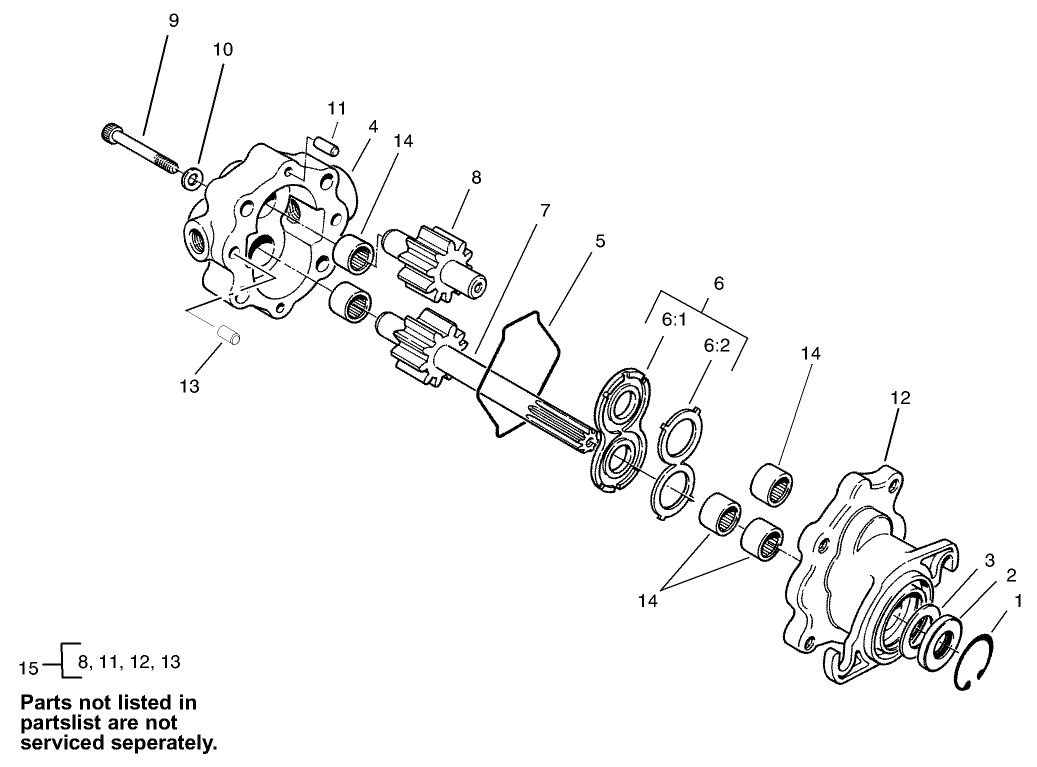 9
10
11
4
14
8
7
5
6
6:1
6:2
14
12
13
14
3
2
1

15 8, 11, 12, 13

Parts not listed in partslist are not serviced seperately.