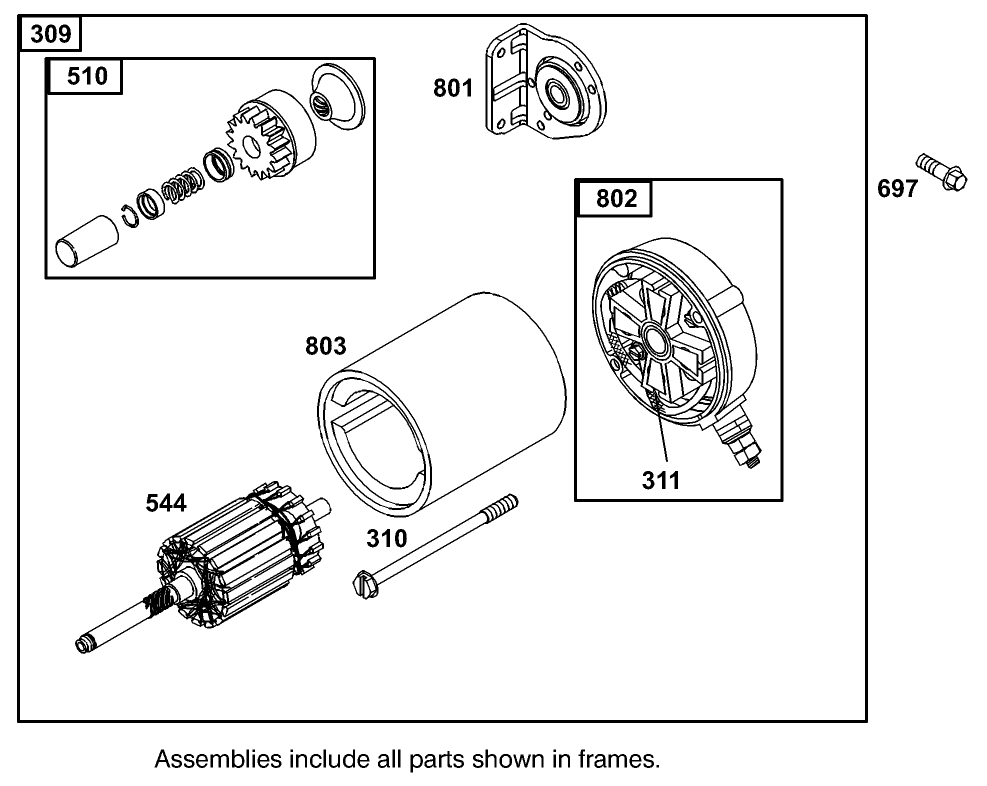 309

510

801

697

802

803

311

544

310

Assemblies include all parts shown in frames.