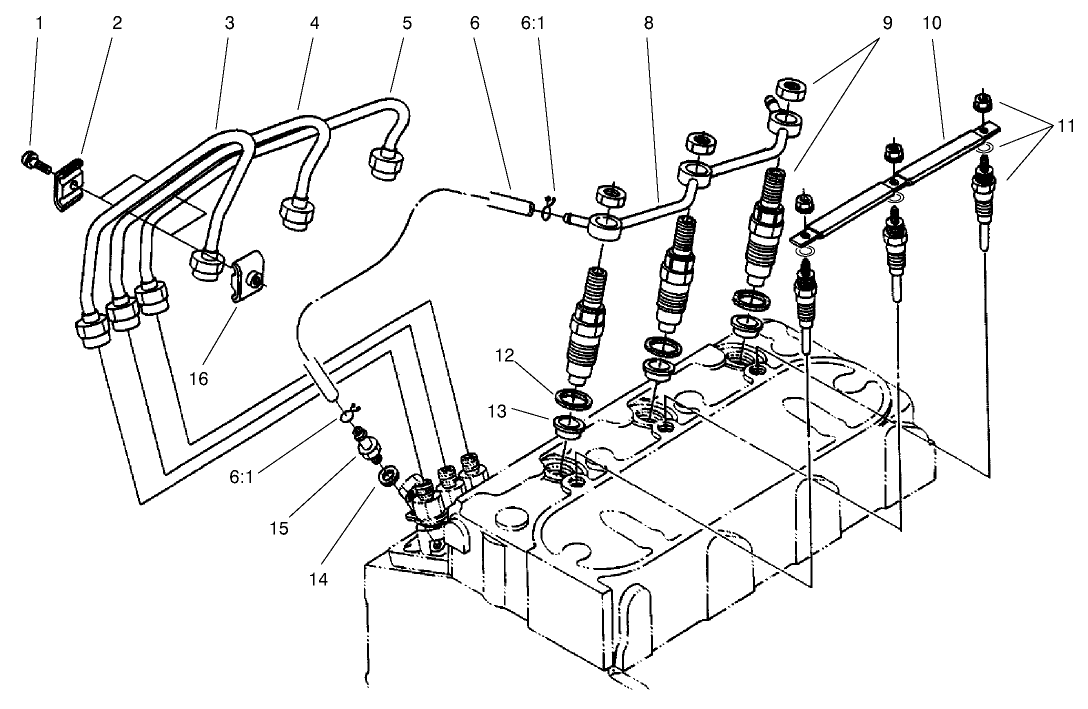 1
2
3
4
5
6
6:1
8
9
10
11
16
12
13
6:1
15
14