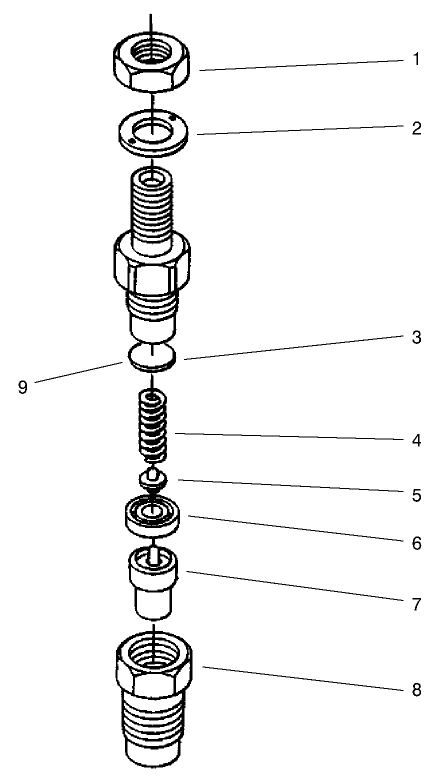 1
2
3
9
4
5
6
7
8