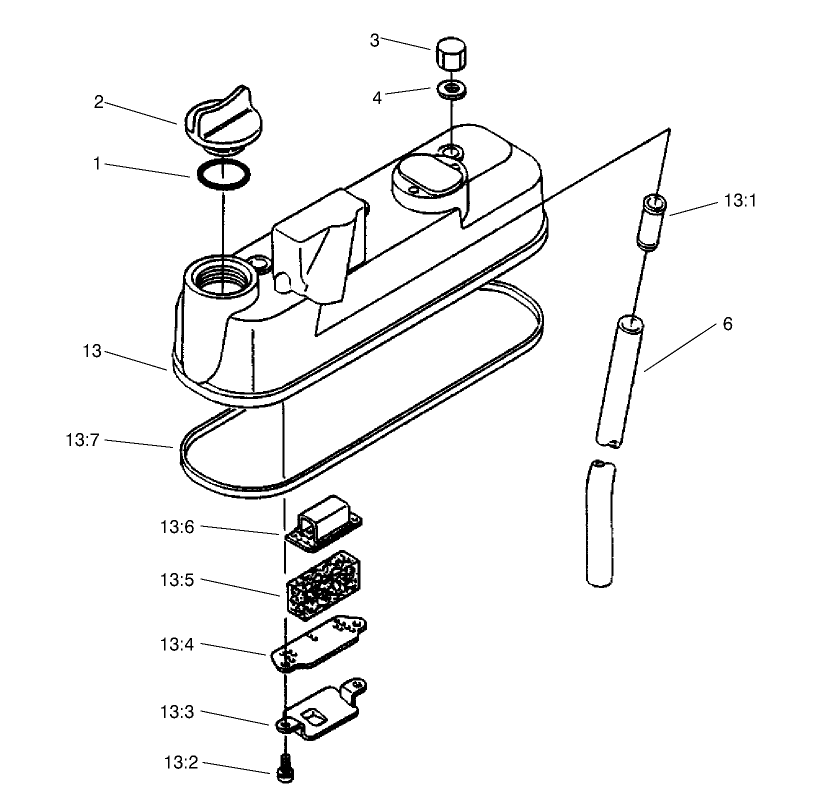 3
4
2
1
13:1
6
13
13:7
13:6
13:5
13:4
13:3
13:2