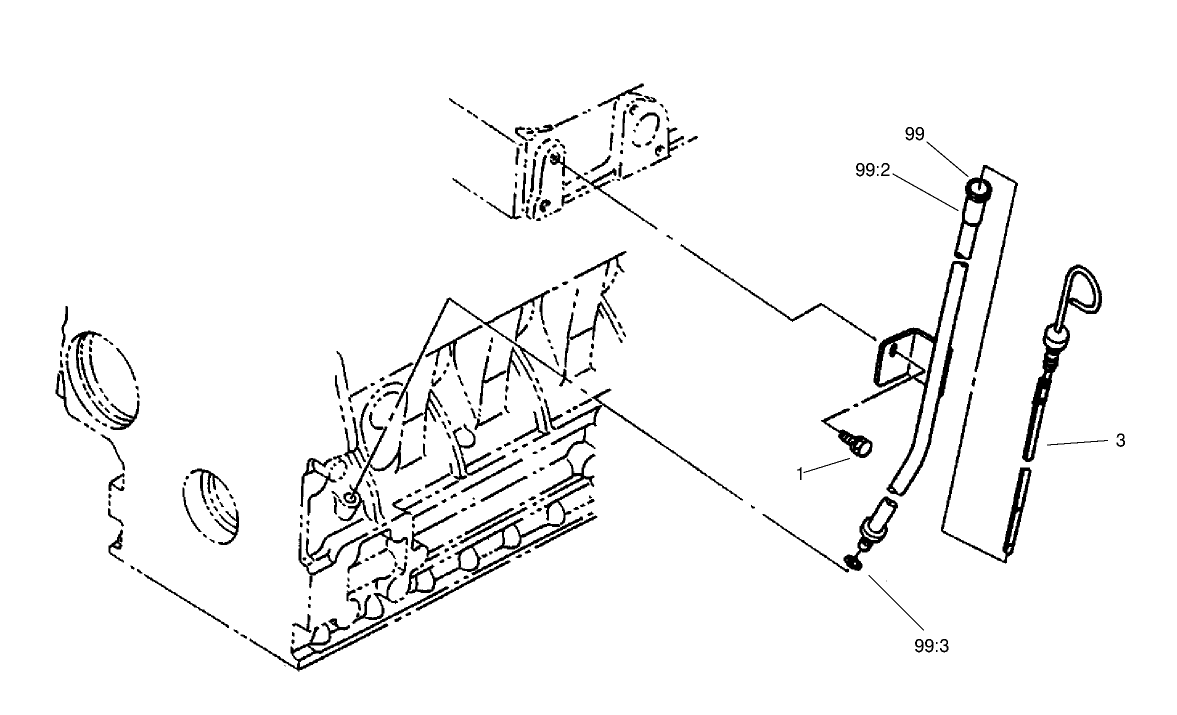 99

99:2

3

1

99:3