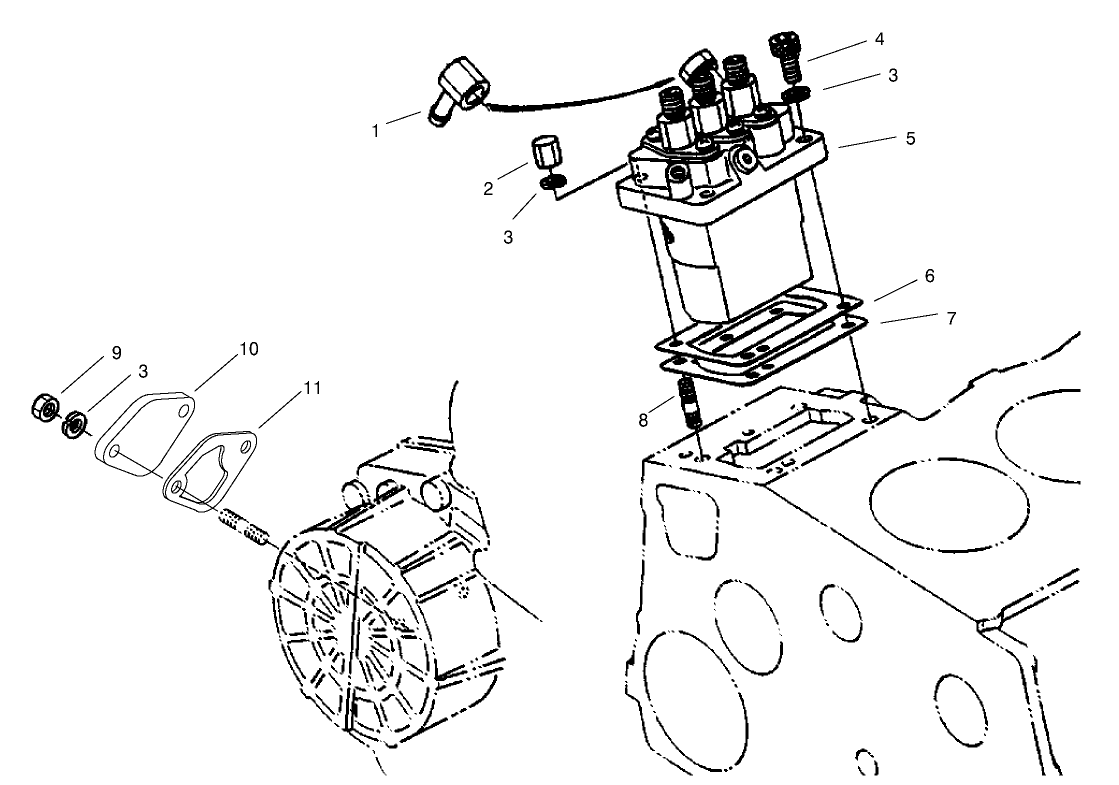 4
3
1
5
2
3
6
7
9
10
3
11
8