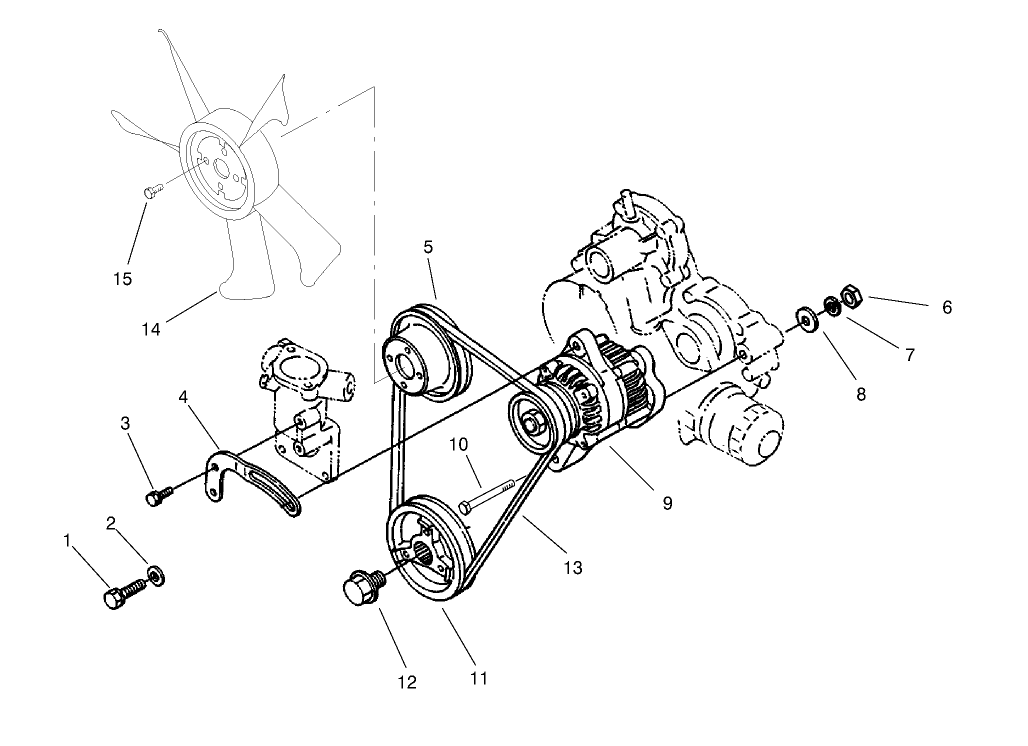 15

14

5

6

7

8

4

3

10

9

2

1

13

12

11