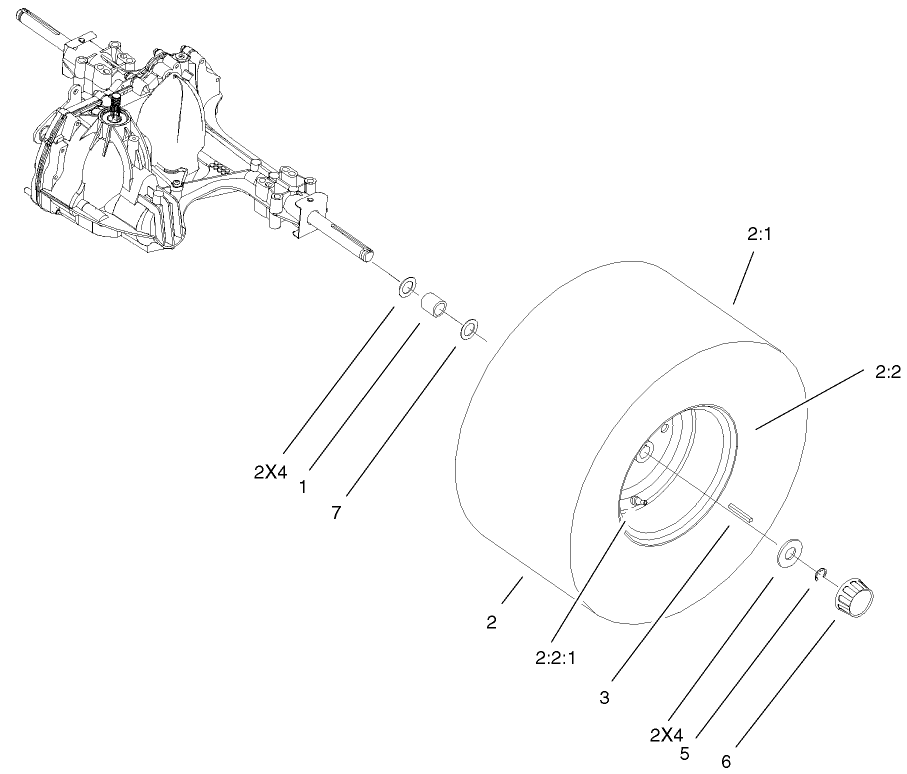 2:1

2:2

2X4
1
7

2

2:2:1

3

2X4
5
6