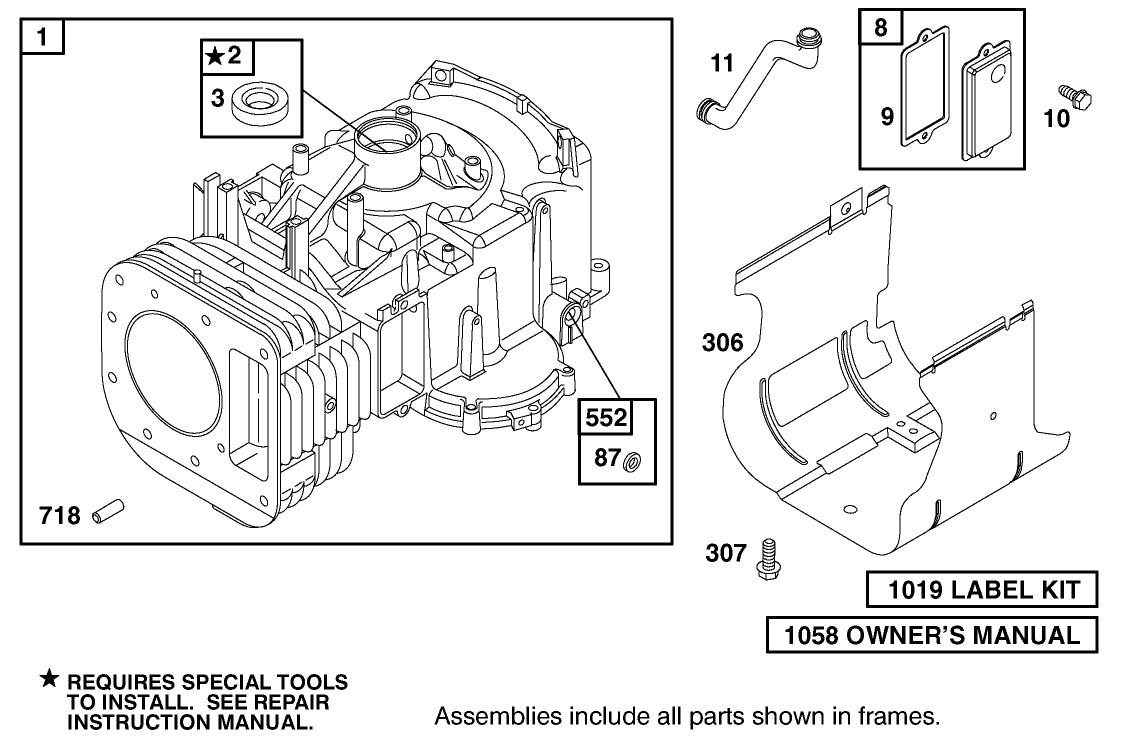 1

★2

3

552

87

718

11

8

9

10

306

307

1019 LABEL KIT

1058 OWNER'S MANUAL

★ REQUIRES SPECIAL TOOLS TO INSTALL. SEE REPAIR INSTRUCTION MANUAL.

Assemblies include all parts shown in frames.