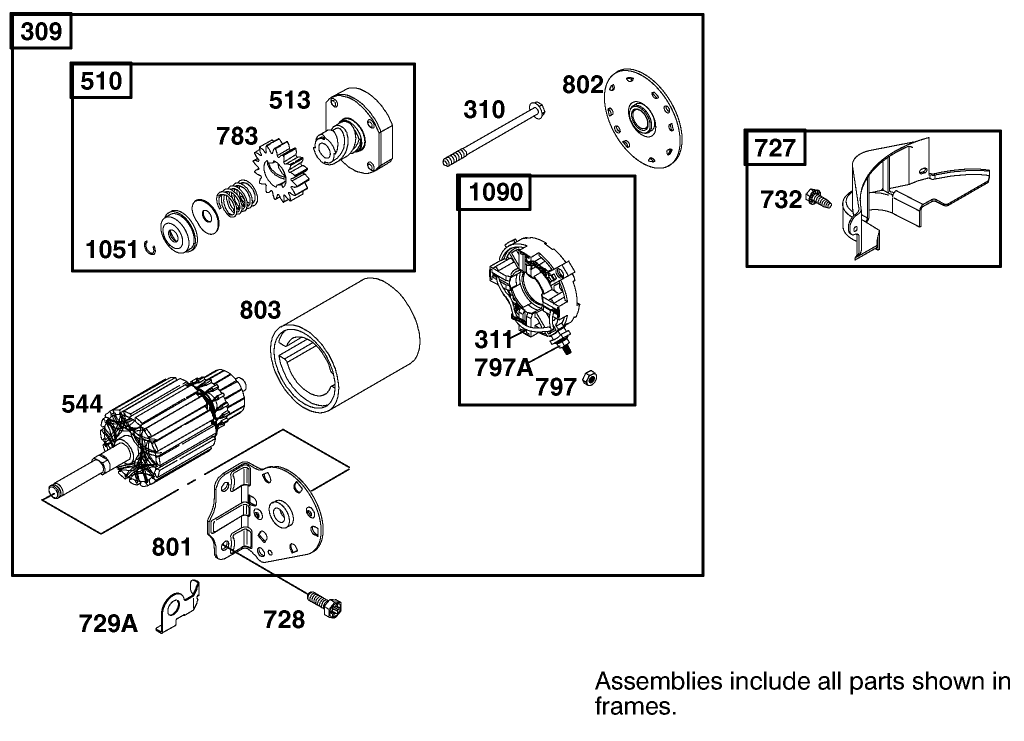 309

510

513

783

1051

310

802

1090

311

797A

797

803

544

801

729A

728

727

732

Assemblies include all parts shown in frames.