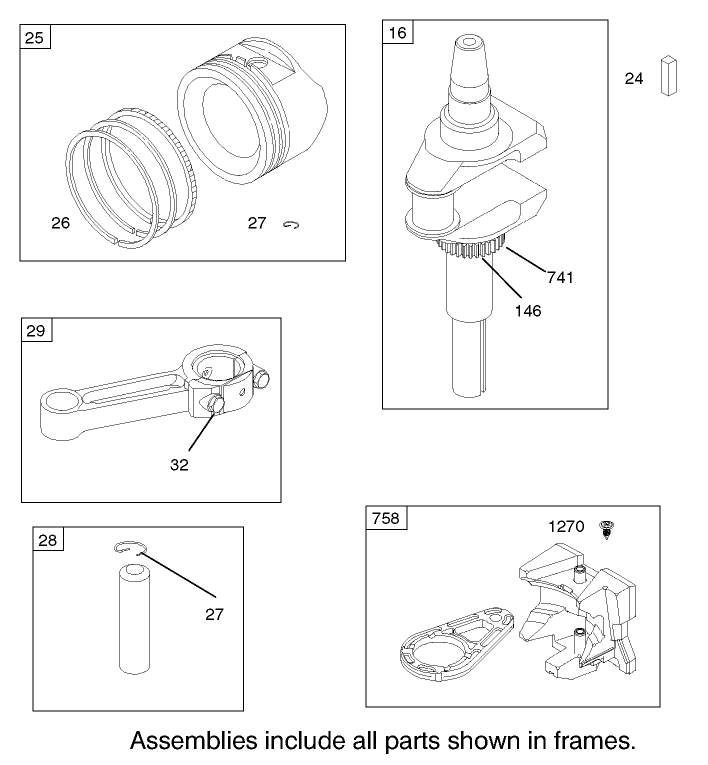 25

26

27

16

24

741

146

29

32

28

27

758

1270

Assemblies include all parts shown in frames.