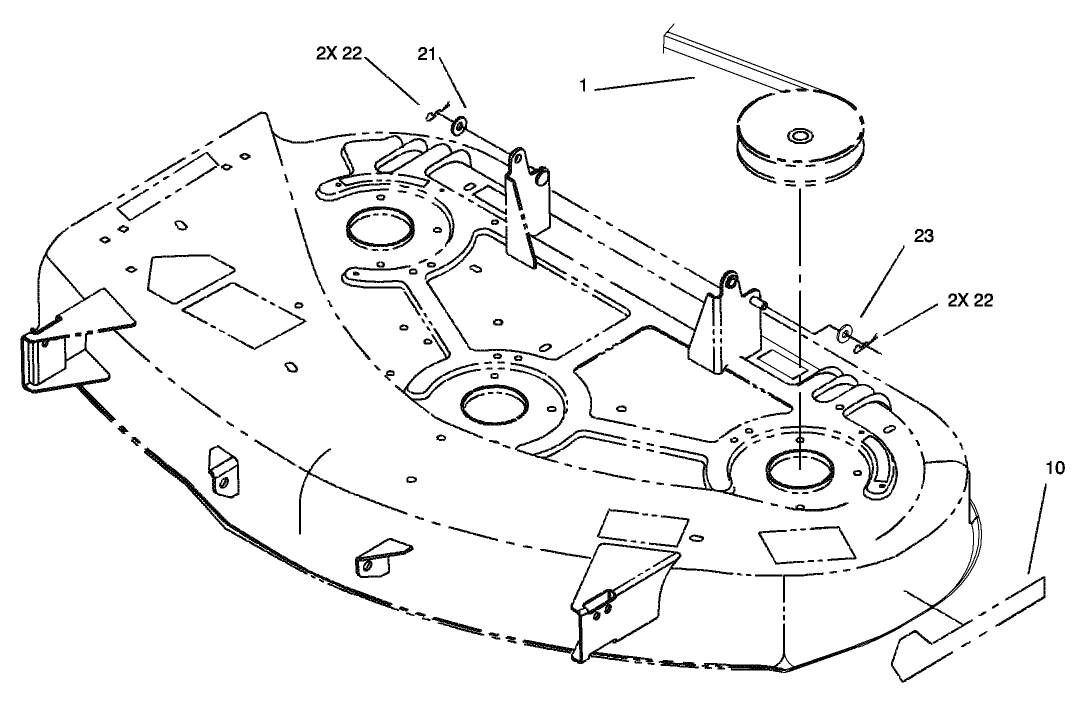 2X 22
21
1
23
2X 22
10