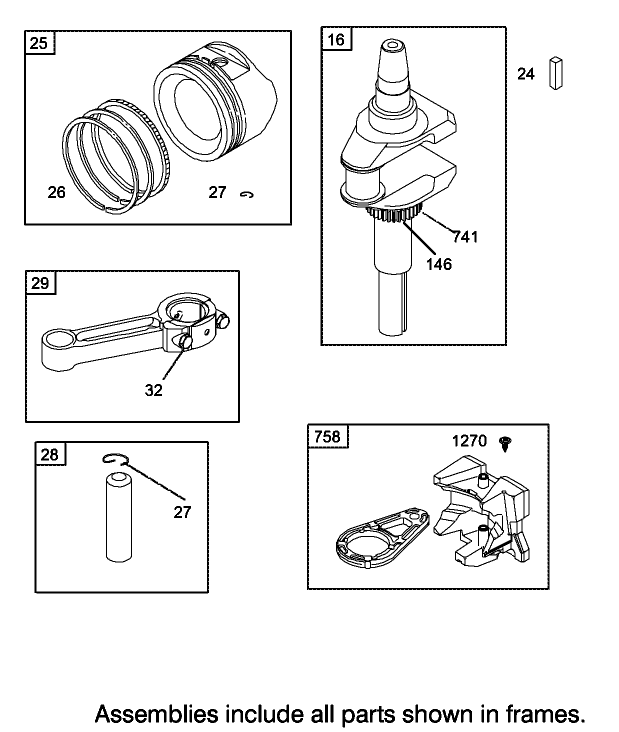 25

26

27

16

24

741

146

29

32

28

27

758

1270

Assemblies include all parts shown in frames.