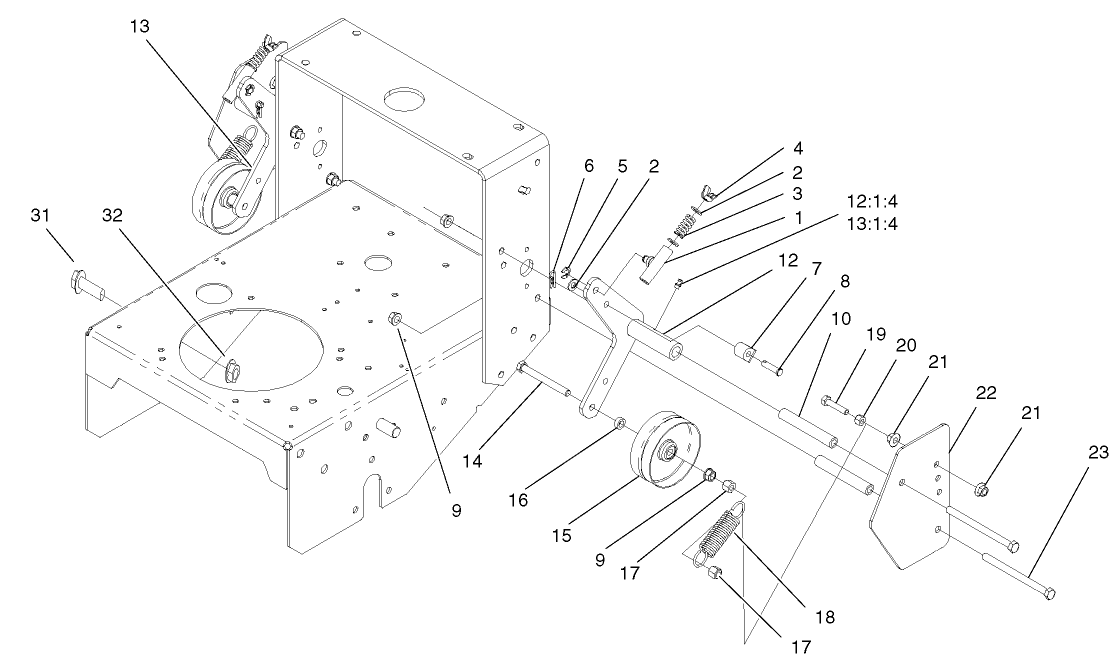 13
31
32
6
5
2
4
2
3
1
12:1:4
13:1:4
12
7
8
10
19
20
21
22
21
23
9
14
16
15
9
17
18
17