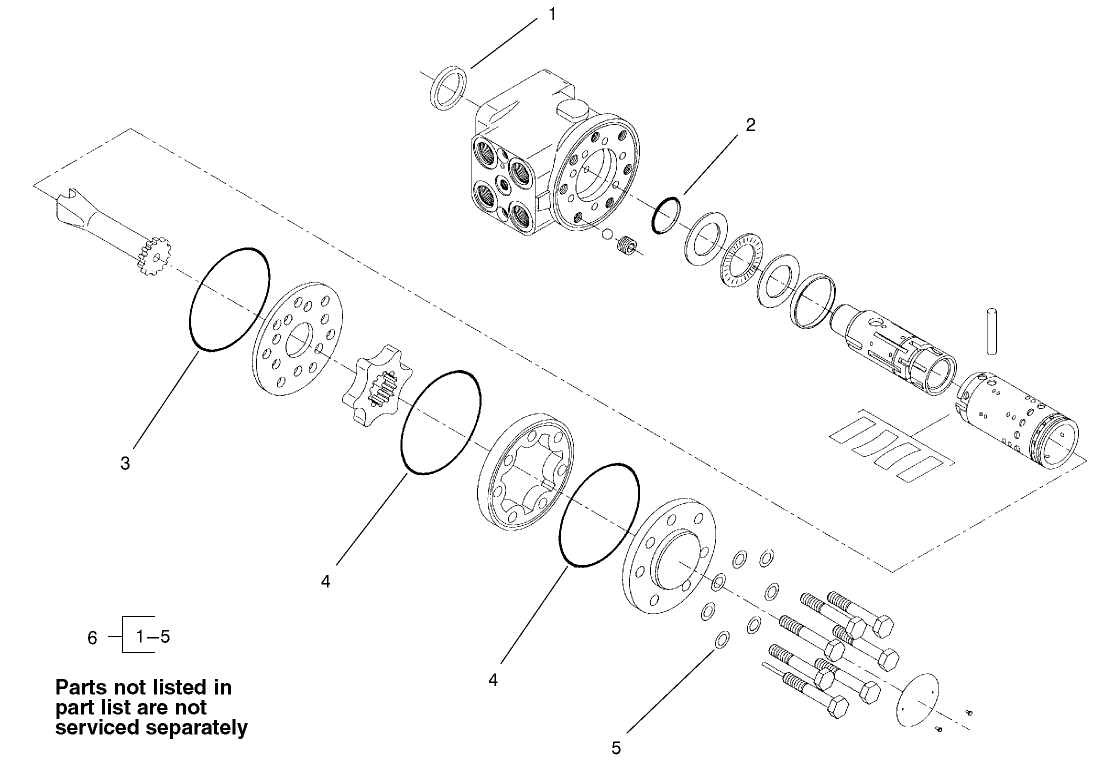 1
2
3
4
4
5
6 1–5

Parts not listed in part list are not serviced separately