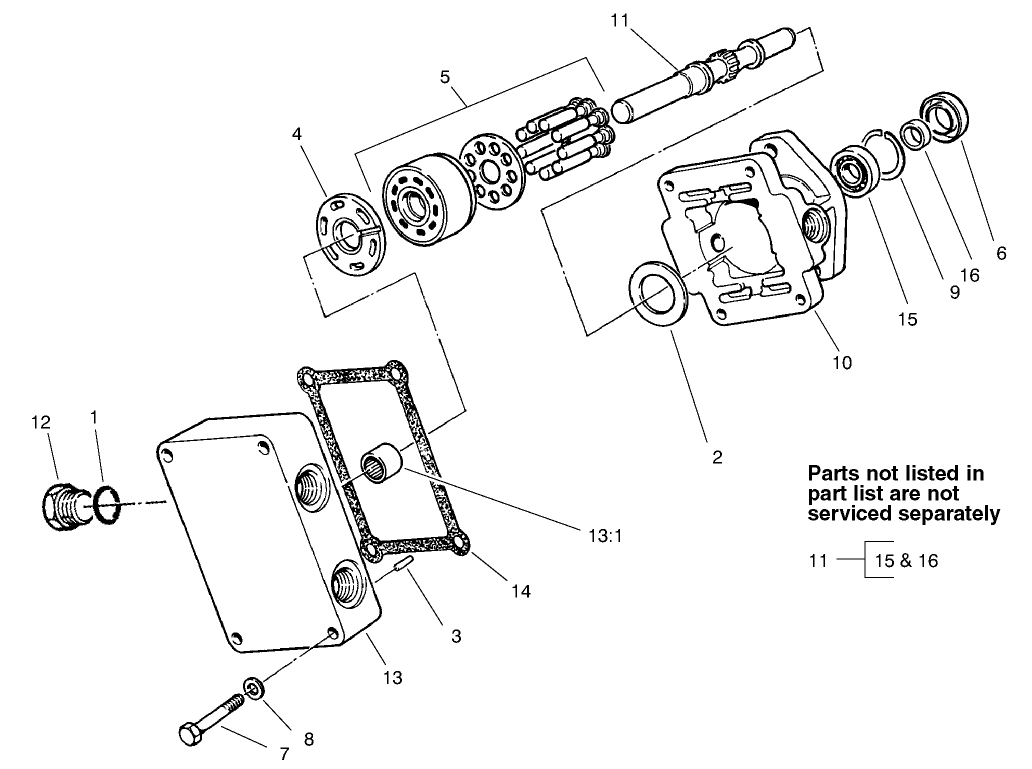 11
5
4
6
16
9
15
10
2
12
1
13:1
14
3
13
8
7

Parts not listed in part list are not serviced separately

11 15 & 16