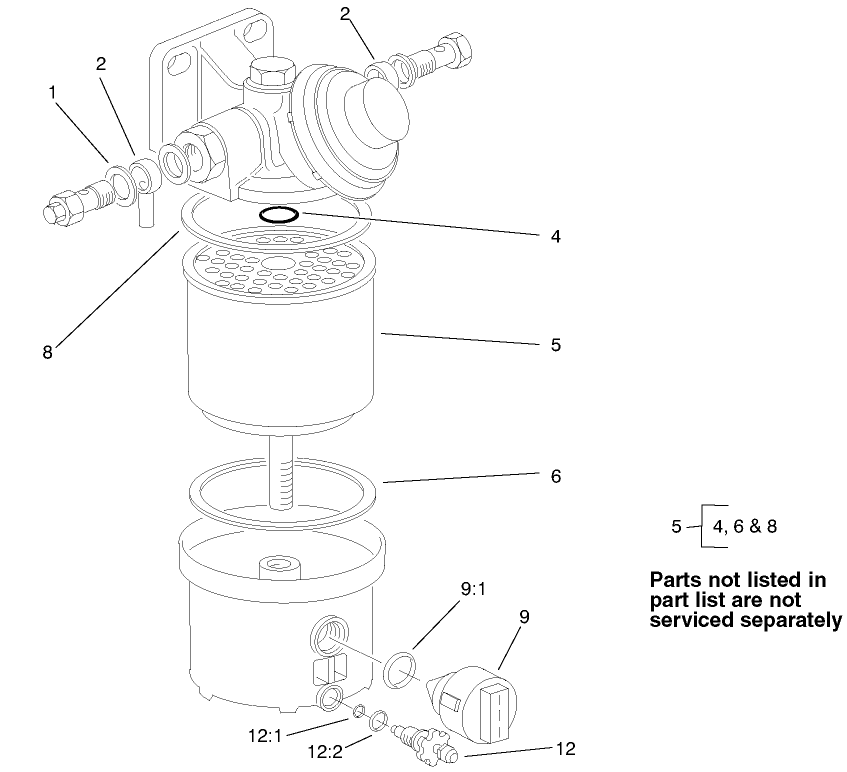 2
2
1
4
8
5
6
5 4, 6 & 8
Parts not listed in part list are not serviced separately
9:1
9
12:1
12:2
12