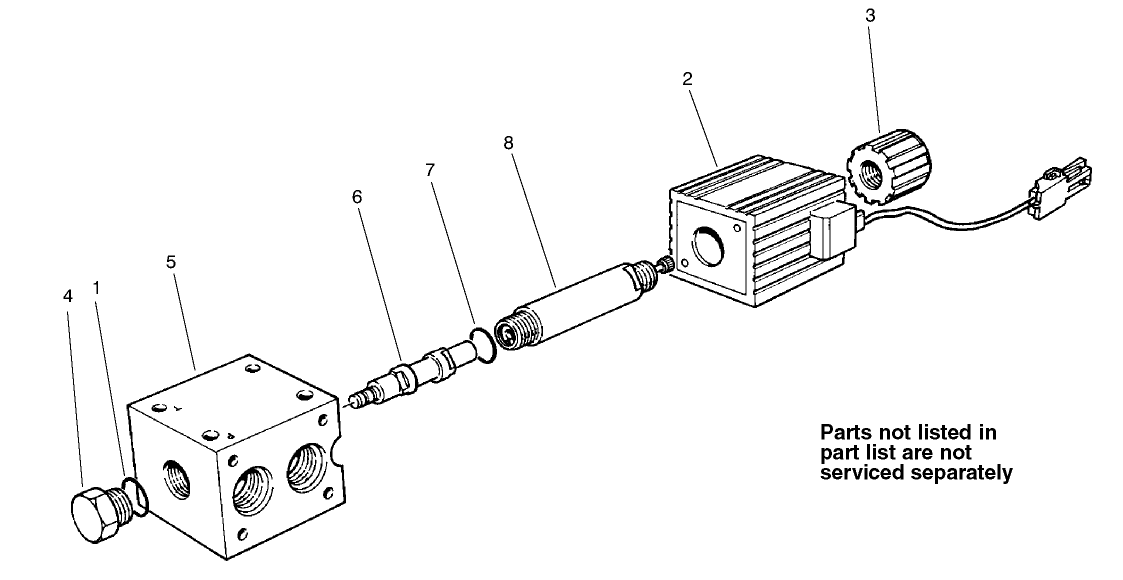 3

2

8

7

6

5

4

1

Parts not listed in part list are not serviced separately