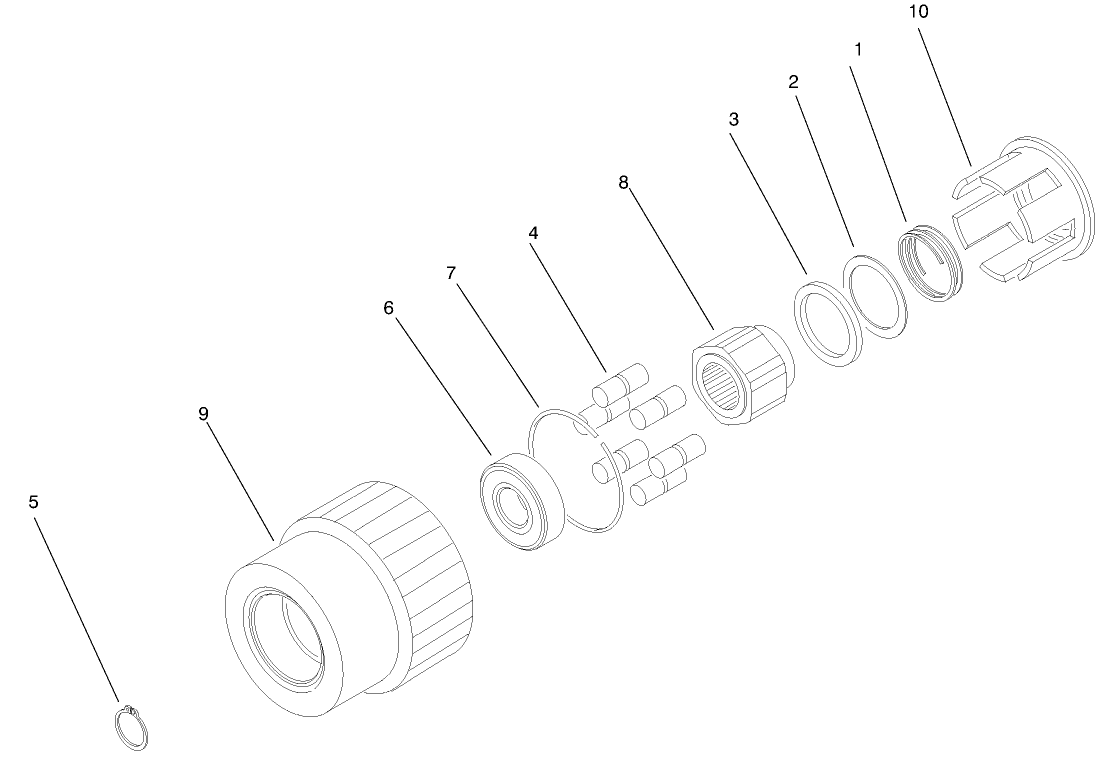 10
1
2
3
8
4
7
6
9
5