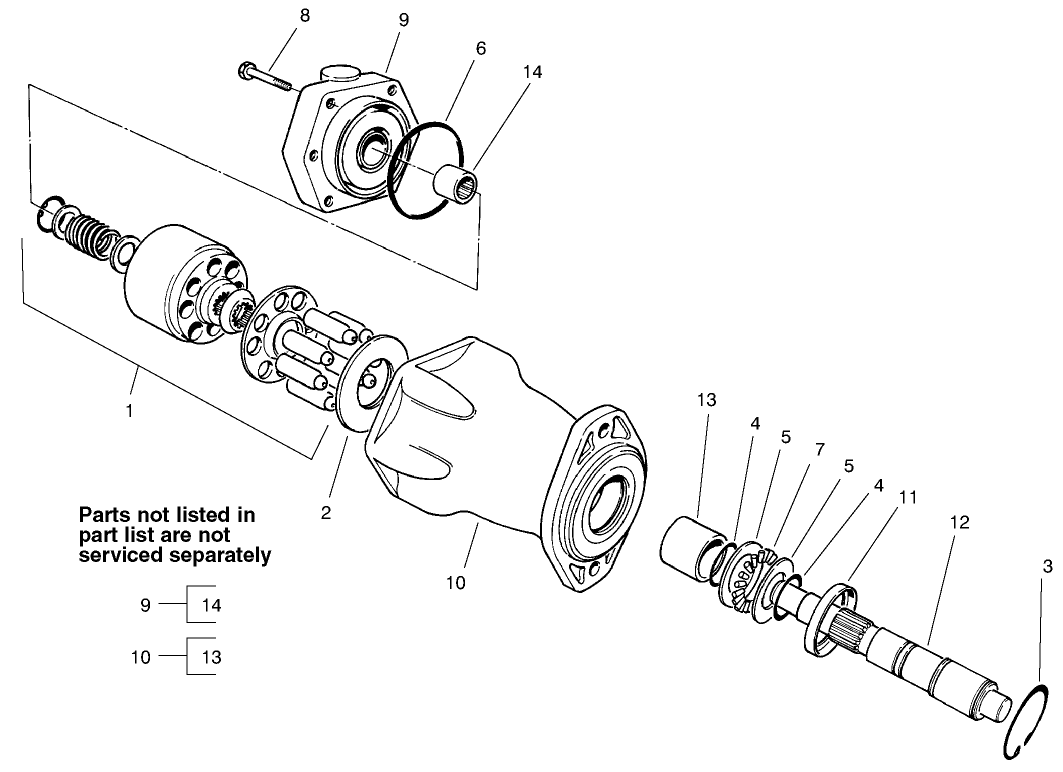 8
9
6
14
1
2
10
13
4
5
7
5
4
11
12
3

Parts not listed in part list are not serviced separately

9 14

10 13