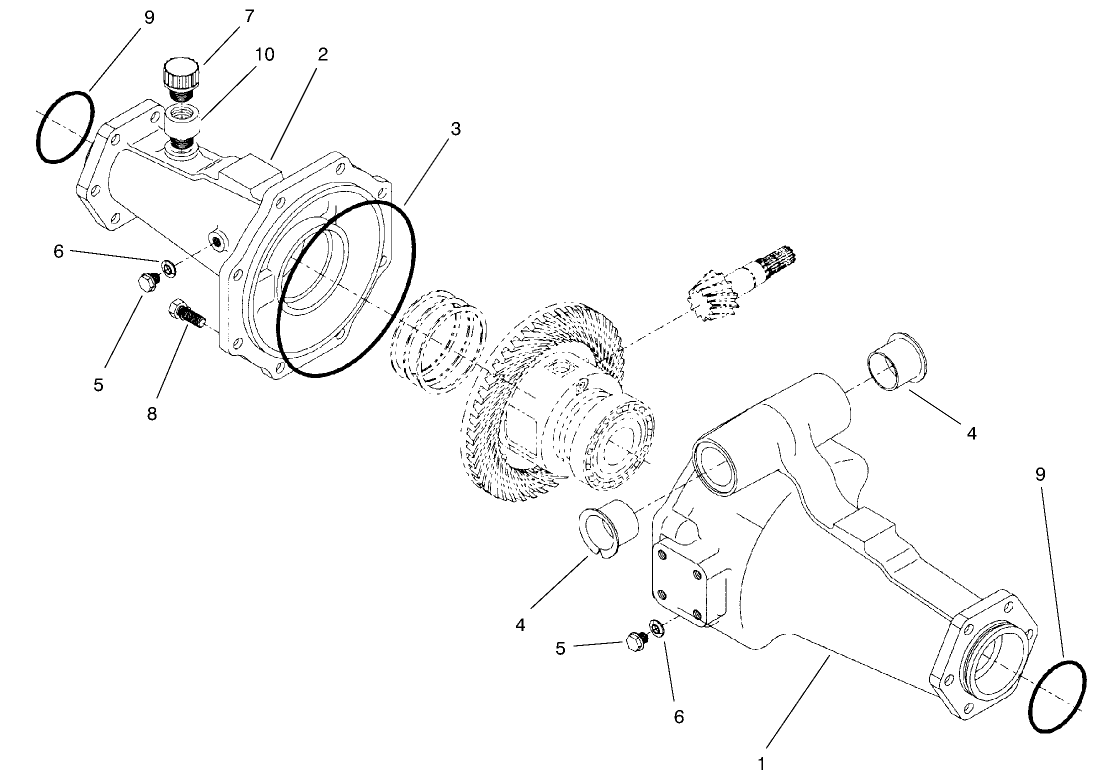 9
7
10
2
3
6
5
8
4
9
4
5
6
1