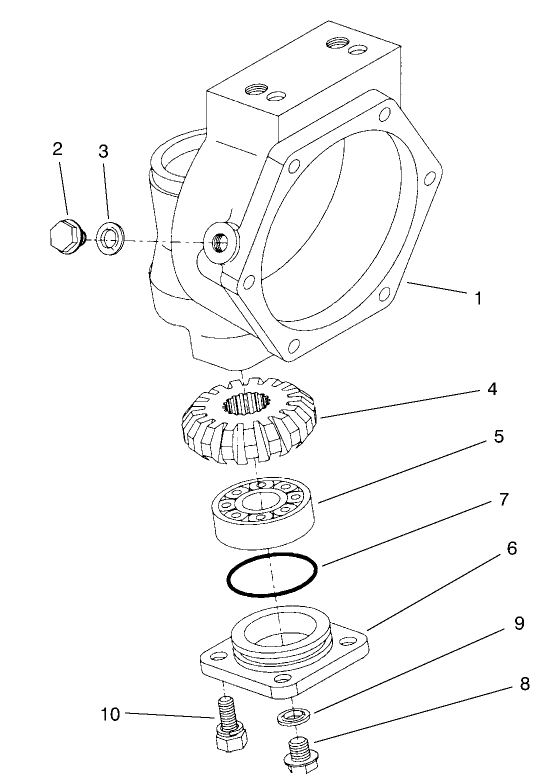 2
3
1
4
5
7
6
9
8
10