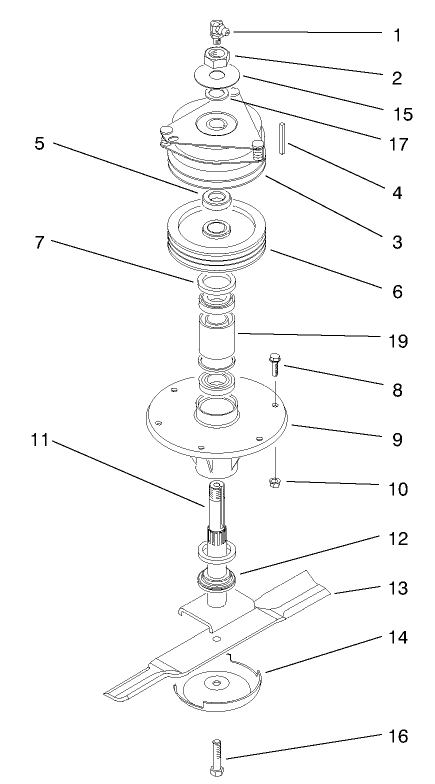 1
2
15
17
5
4
3
7
6
19
8
9
11
10
12
13
14
16