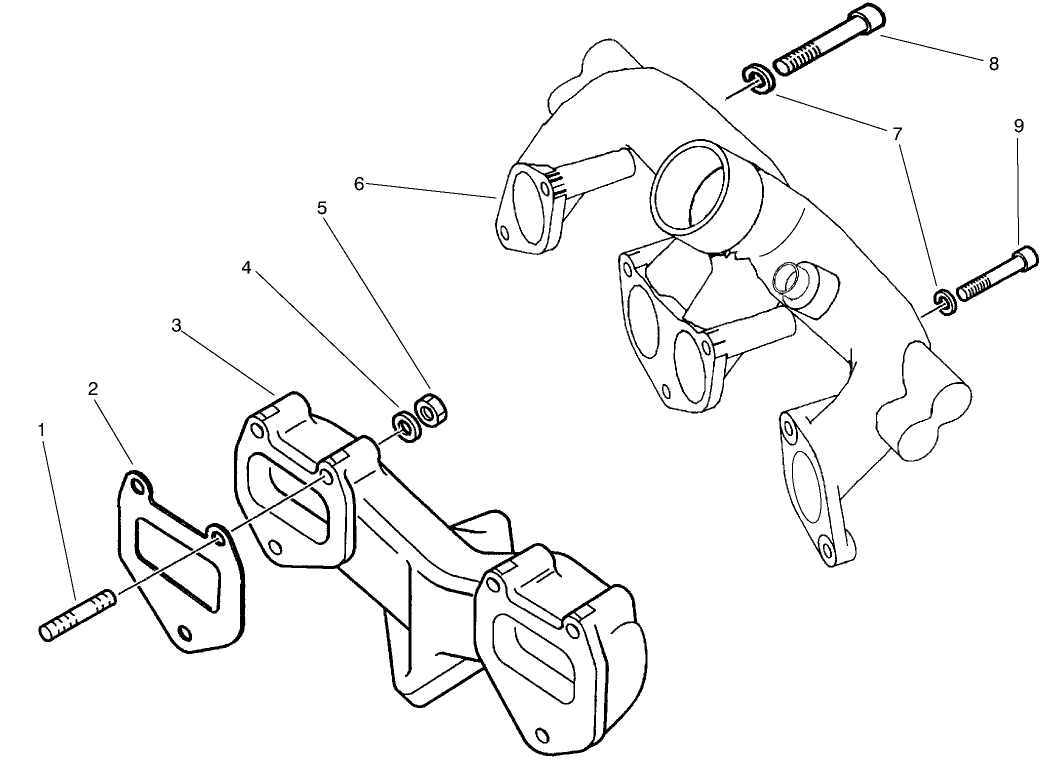 8
7
9
6
5
4
3
2
1