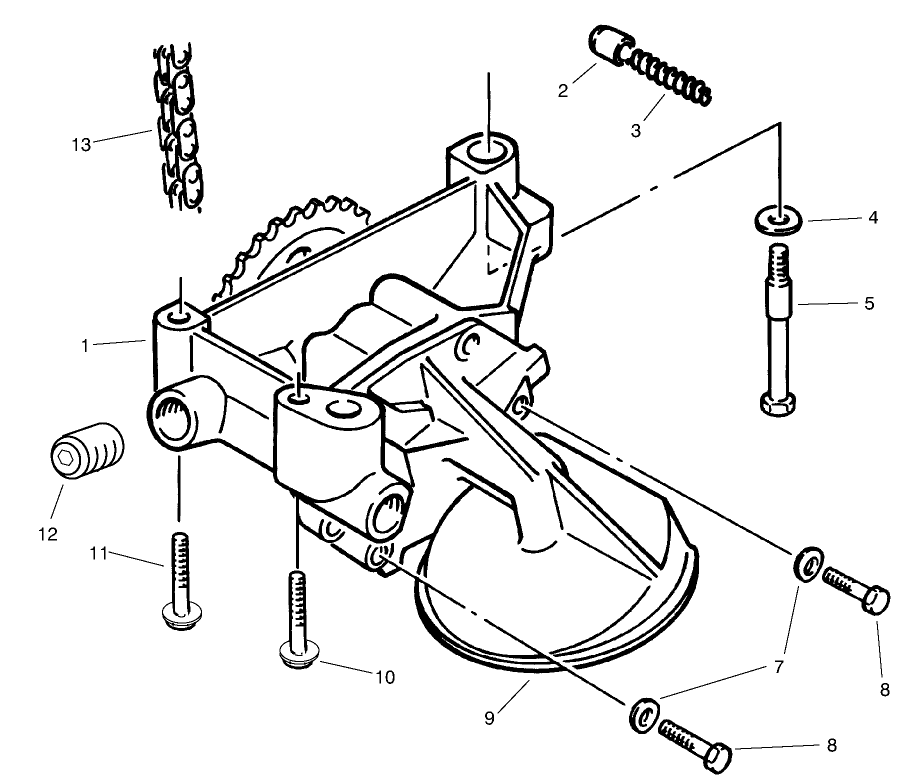 2
3
13
4
5
1
12
11
10
9
7
8
8