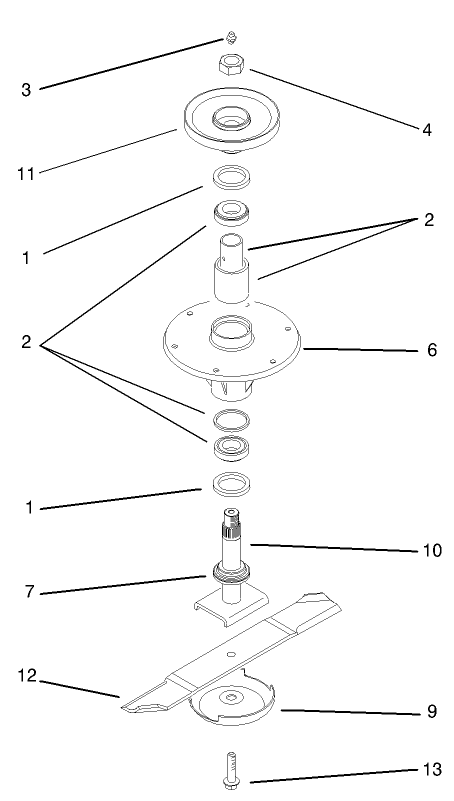 3
4
11
1
2
2
6
1
10
7
12
9
13