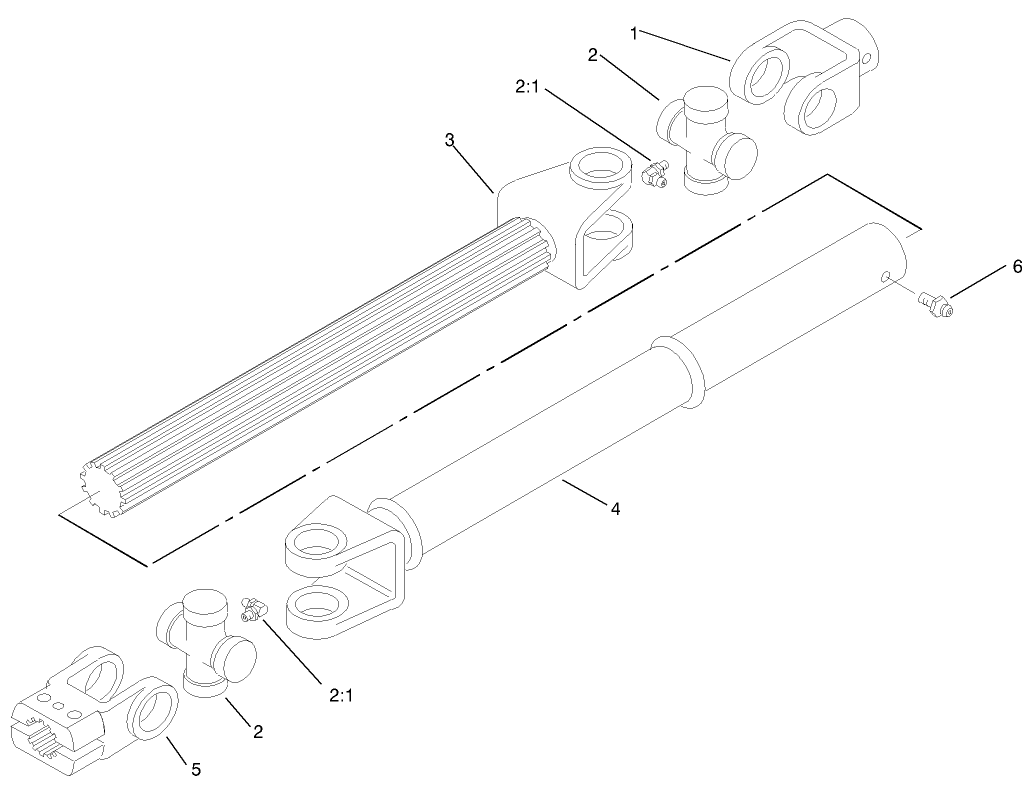 1
2
2:1
3
6
4
2:1
2
5