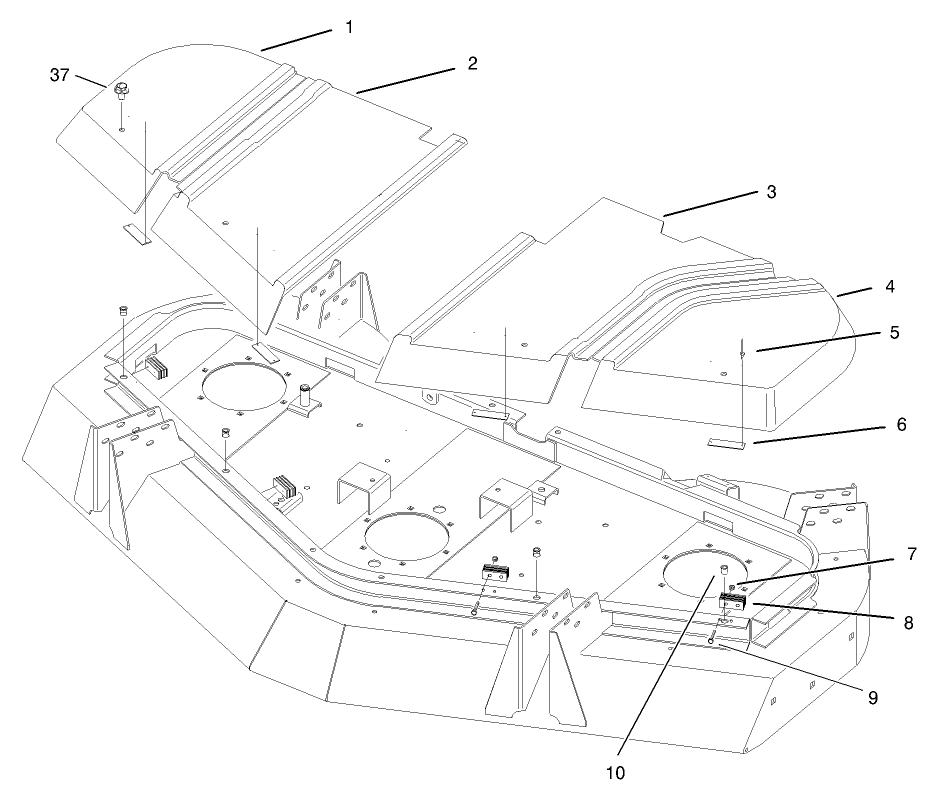 1
37
2
3
4
5
6
7
8
9
10