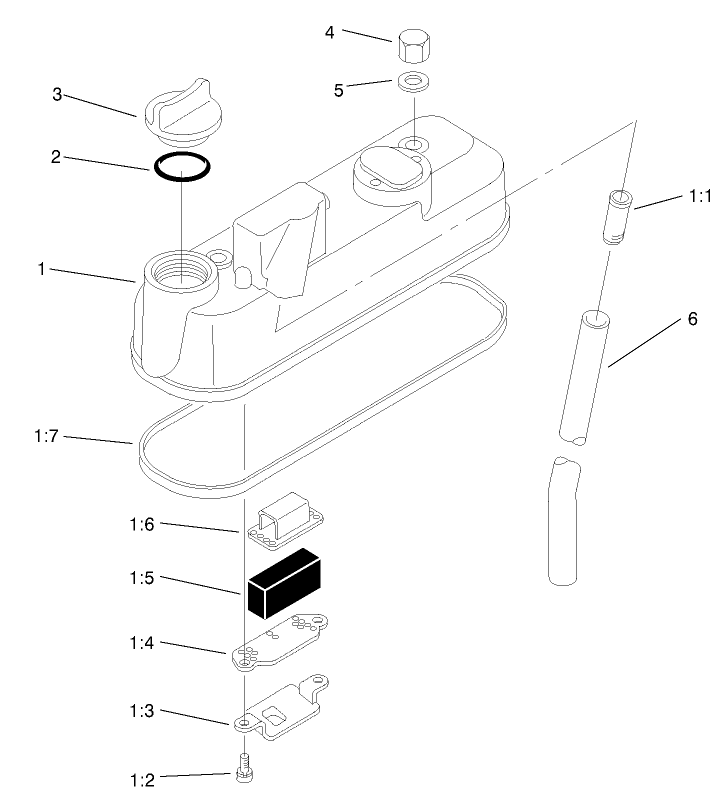 4
5
3
2
1:1
1
6
1:7
1:6
1:5
1:4
1:3
1:2