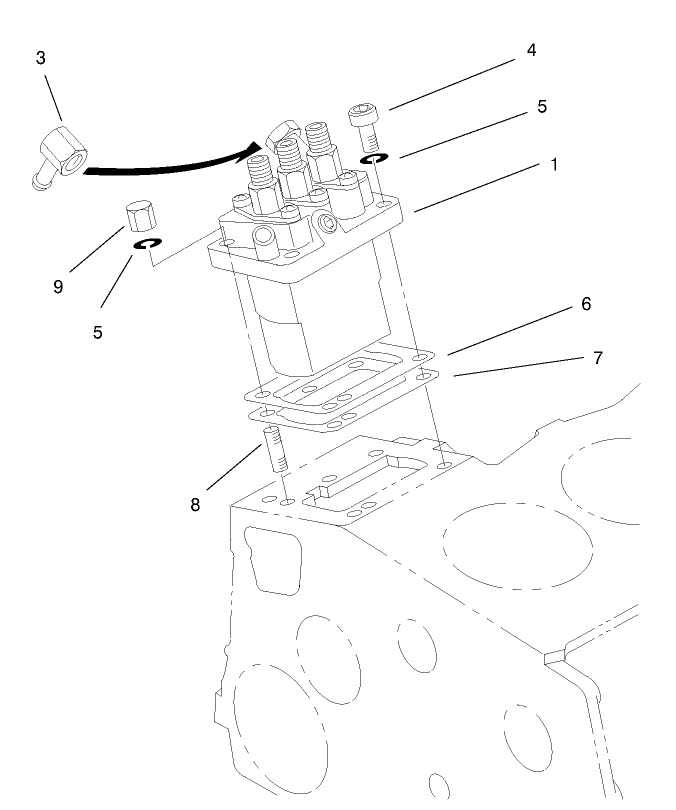 3
4
5
1
9
5
6
7
8