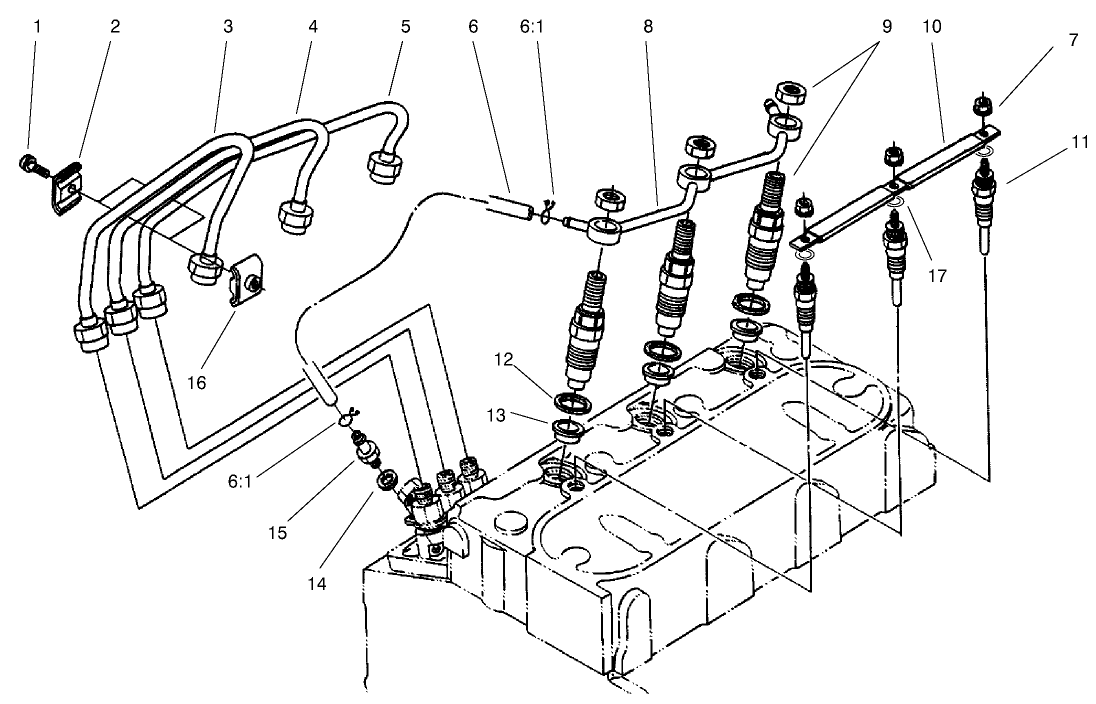 1
2
3
4
5
6
6:1
8
9
10
7
11
17
16
12
13
6:1
15
14