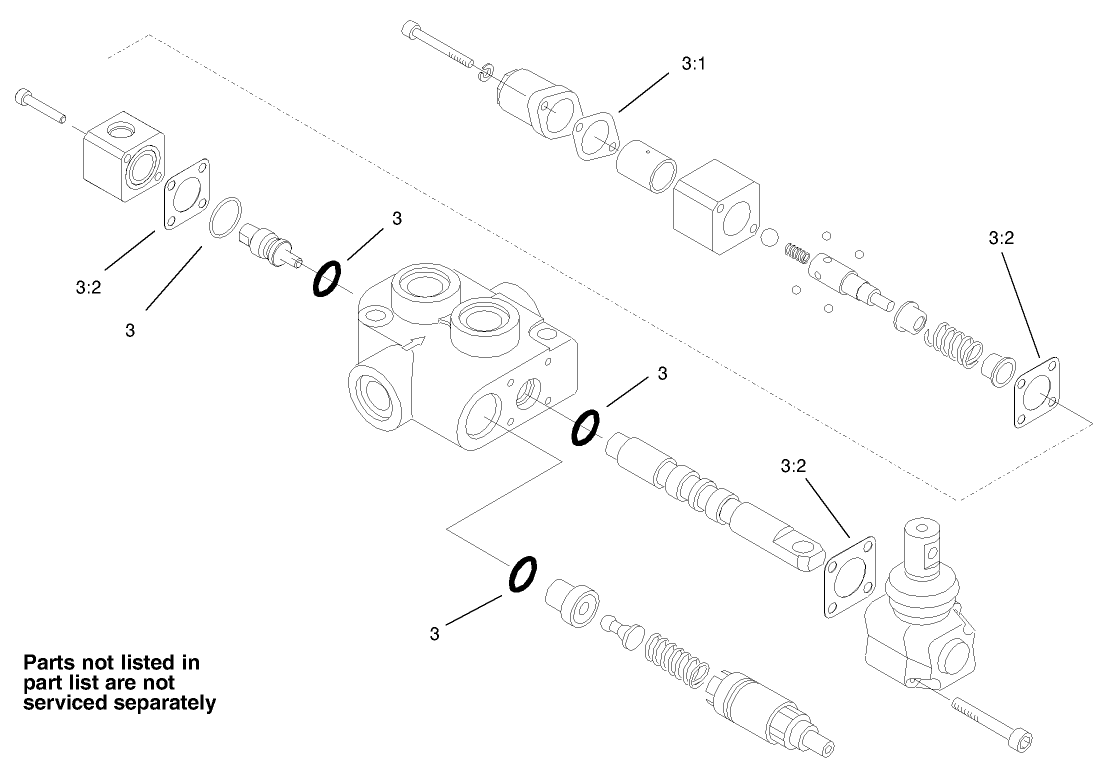 3:1

3

3:2

3:2

3

3

3:2

3

Parts not listed in part list are not serviced separately