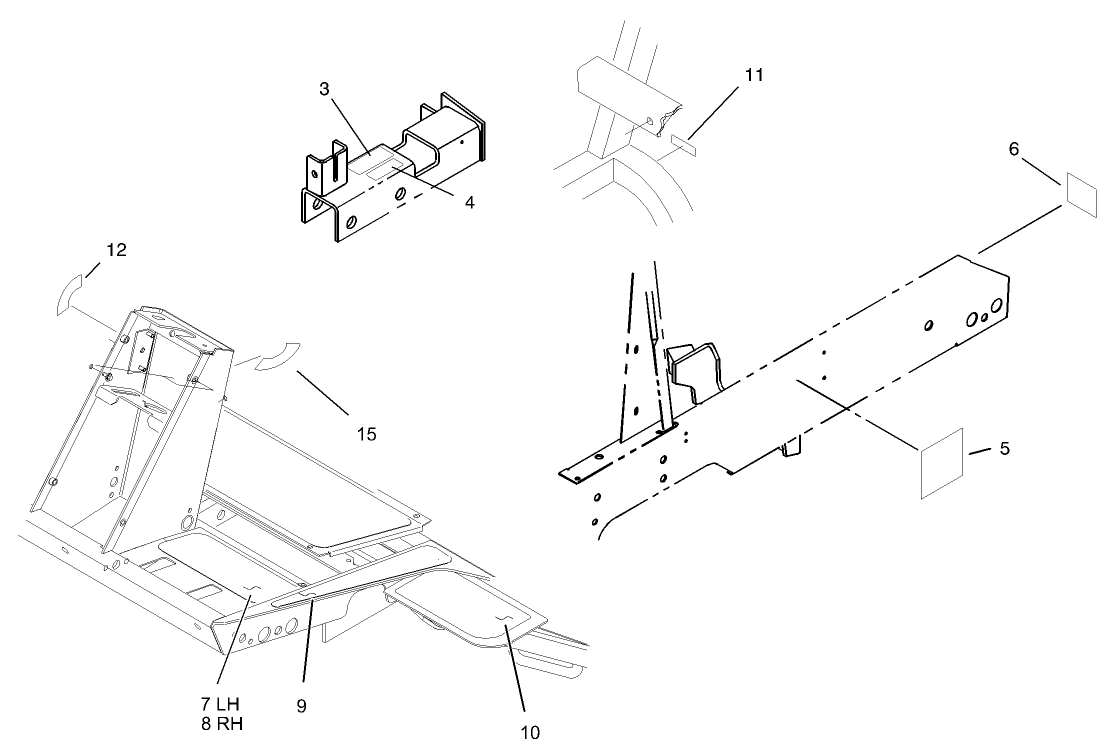 3

4

11

6

12

15

5

7 LH
8 RH

9

10