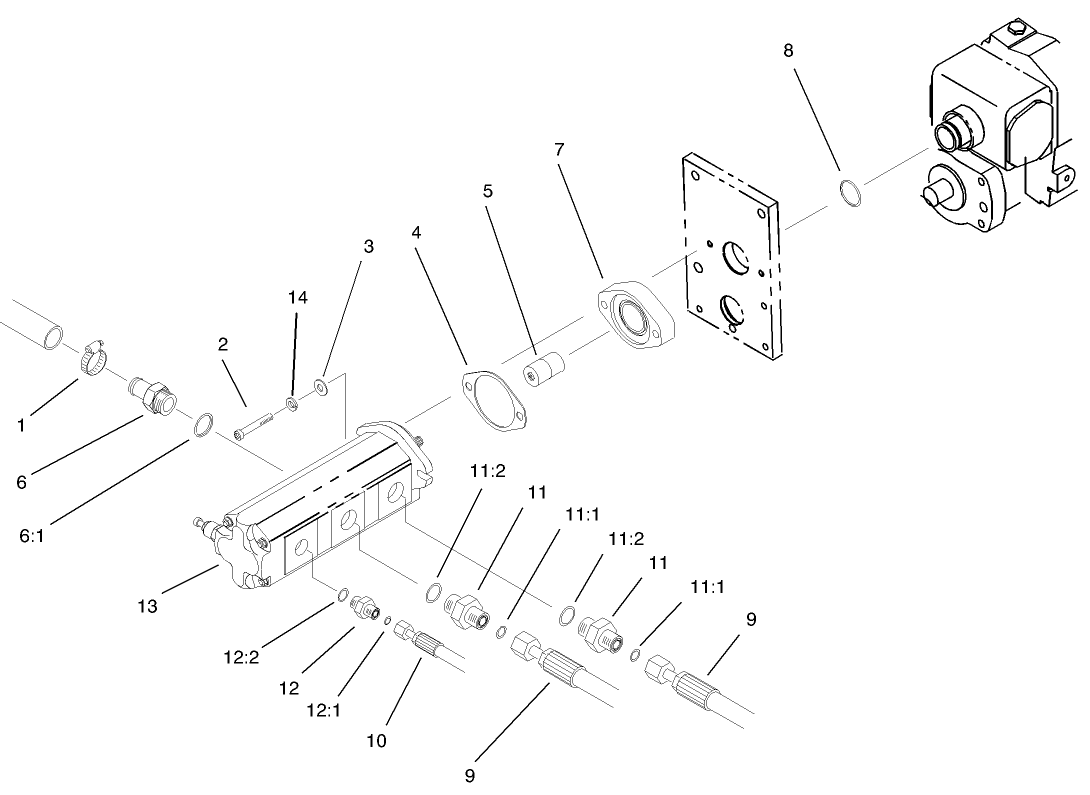 8
7
5
4
3
14
2
1
6
6:1
11:2
11
11:1
11:2
11
11:1
9
13
12:2
12
12:1
10
9