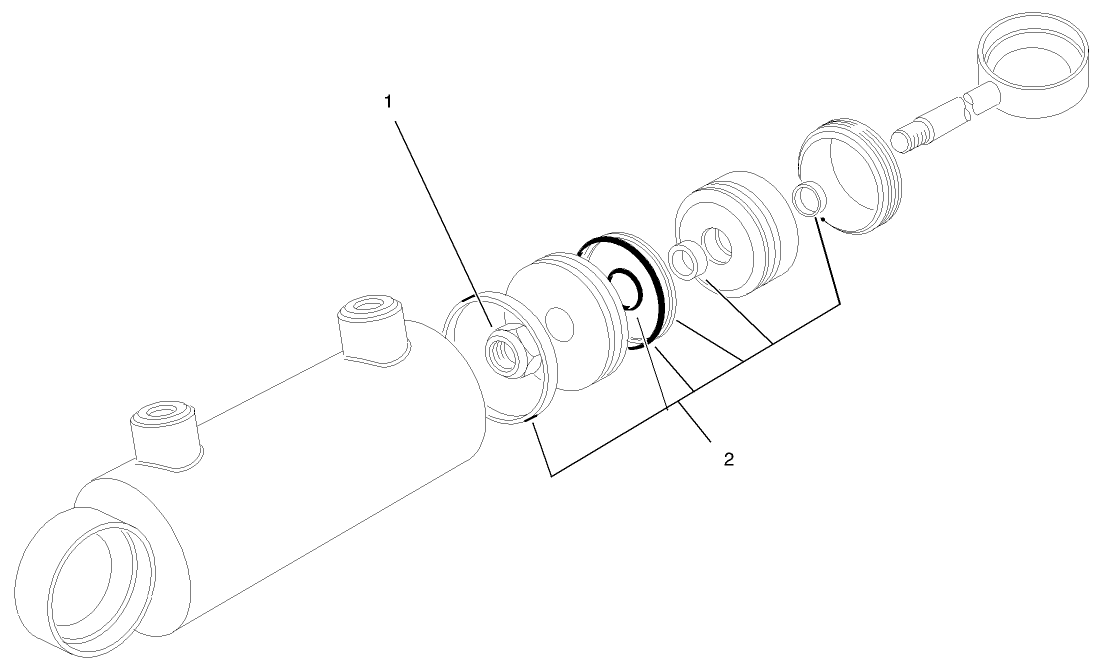 1

2