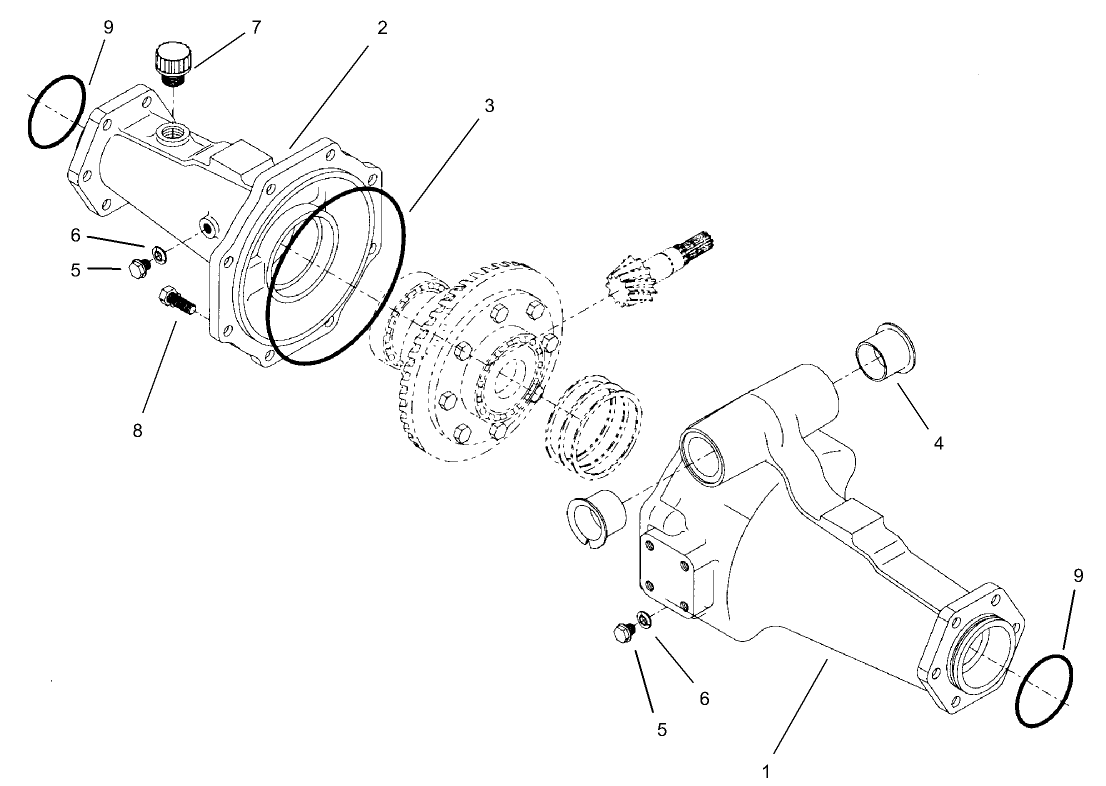 9
7
2
3
6
5
8
4
9
6
5
1