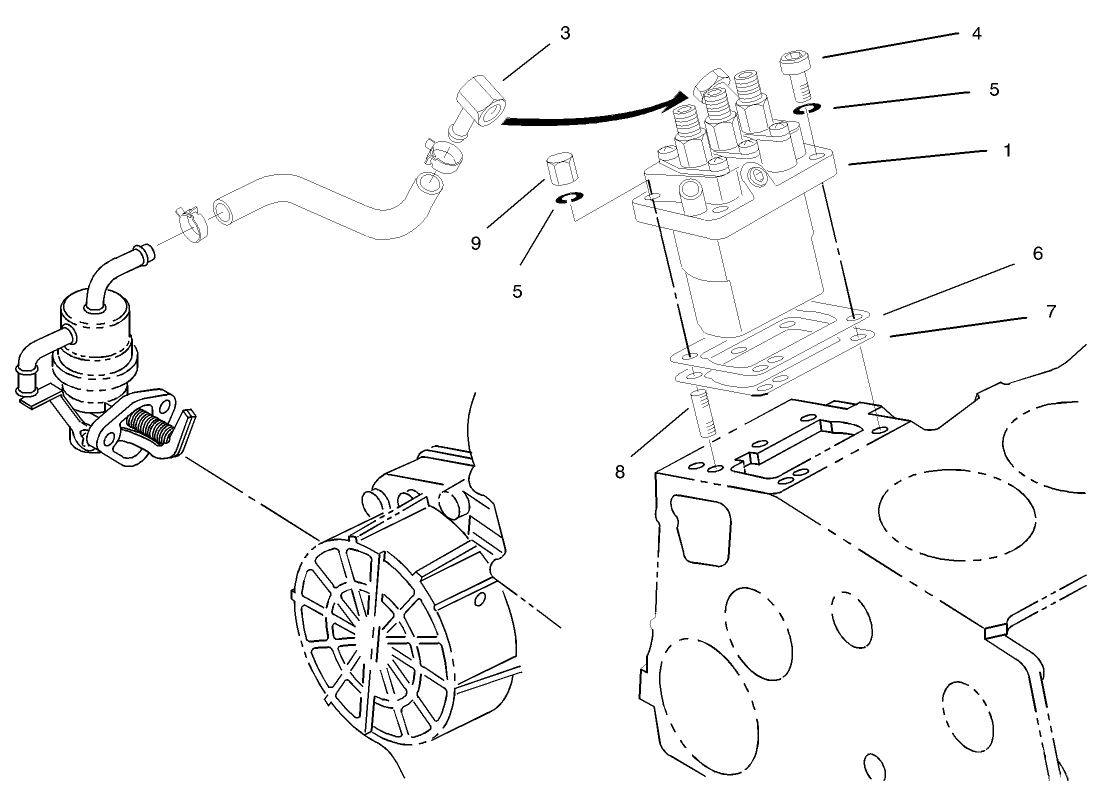 3
4
5
1
9
5
6
7
8