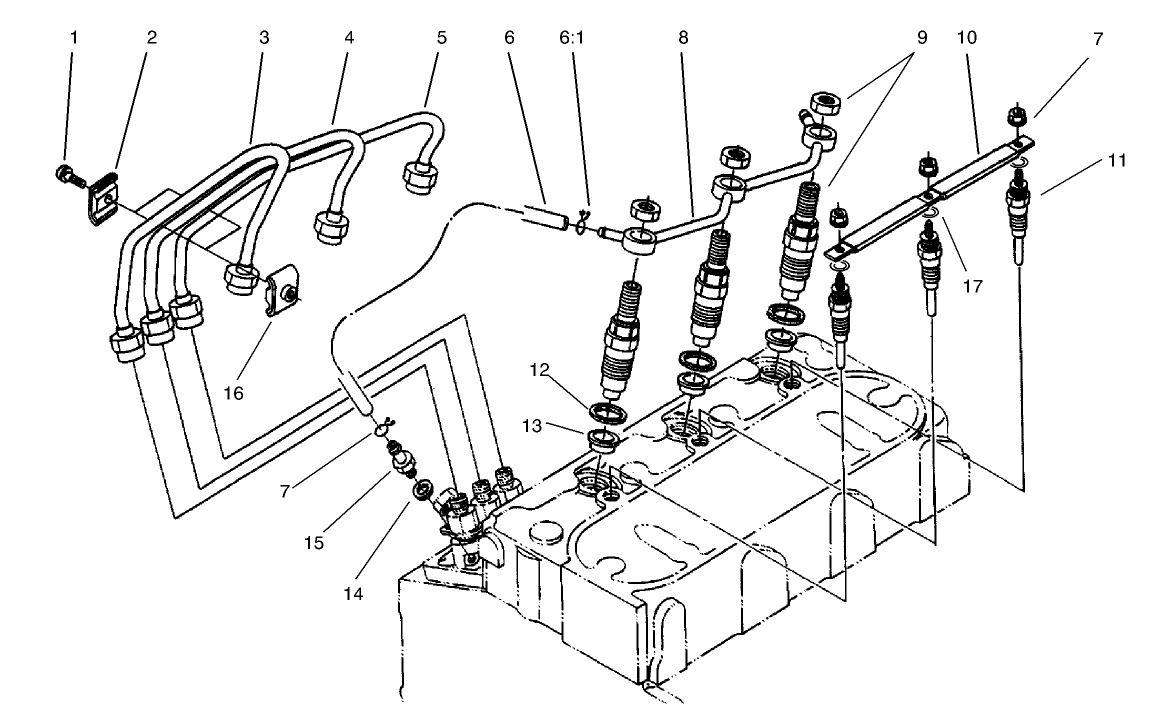 1
2
3
4
5
6
6:1
8
9
10
7
11
17
16
12
13
7
15
14