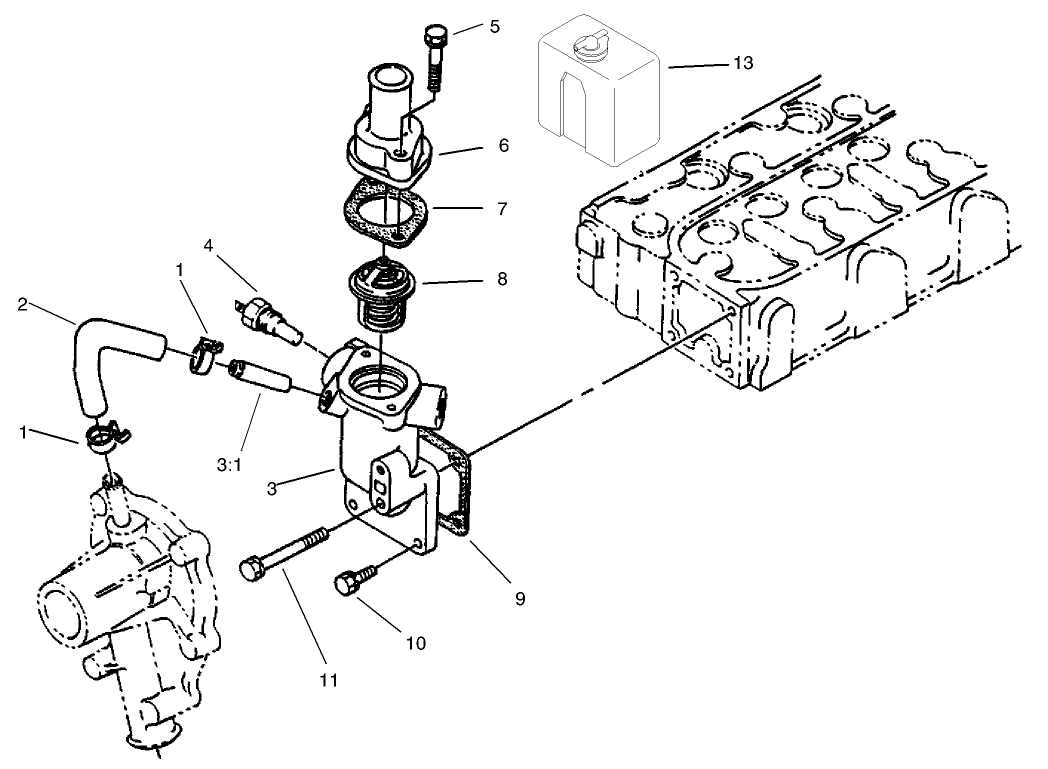 5
13
6
7
4
8
1
2
1
3:1
3
9
10
11