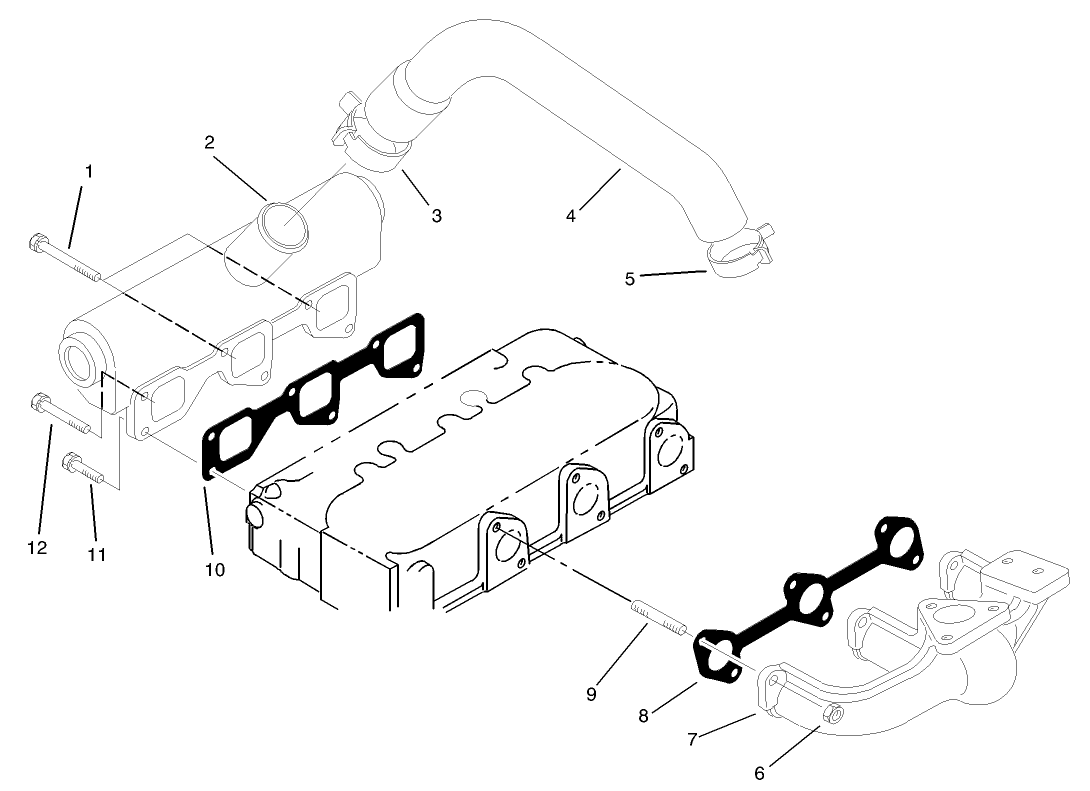 1
2
3
4
5
12
11
10
9
8
7
6