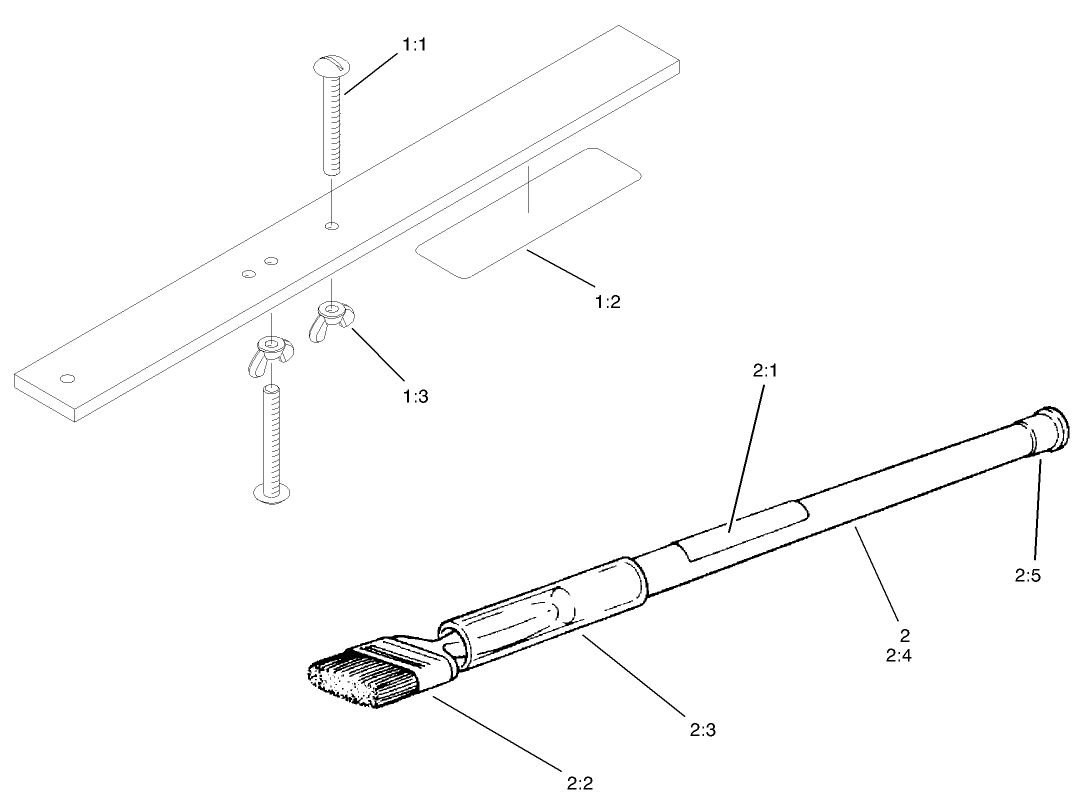 1:1

1:2

1:3

2:1

2:5

2
2:4

2:3

2:2