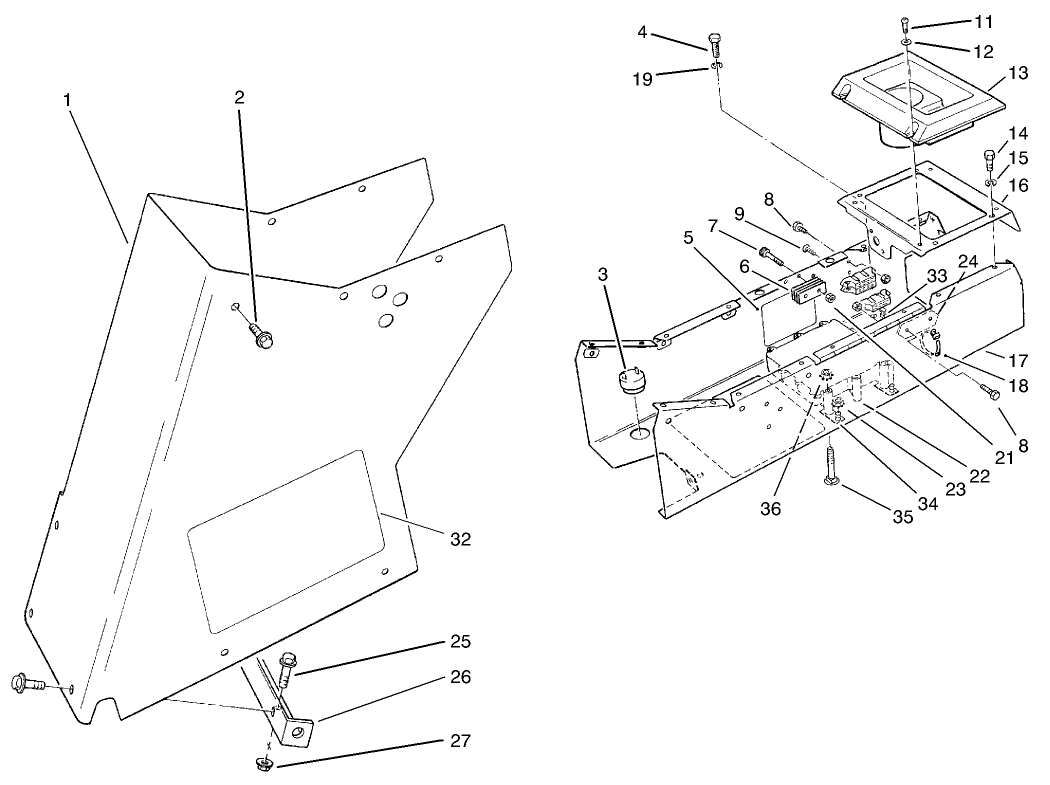 1
2
32
25
26
27
4
19
11
12
13
14
15
16
8
9
7
5
6
3
33
24
17
18
8
21
22
23
34
35
36