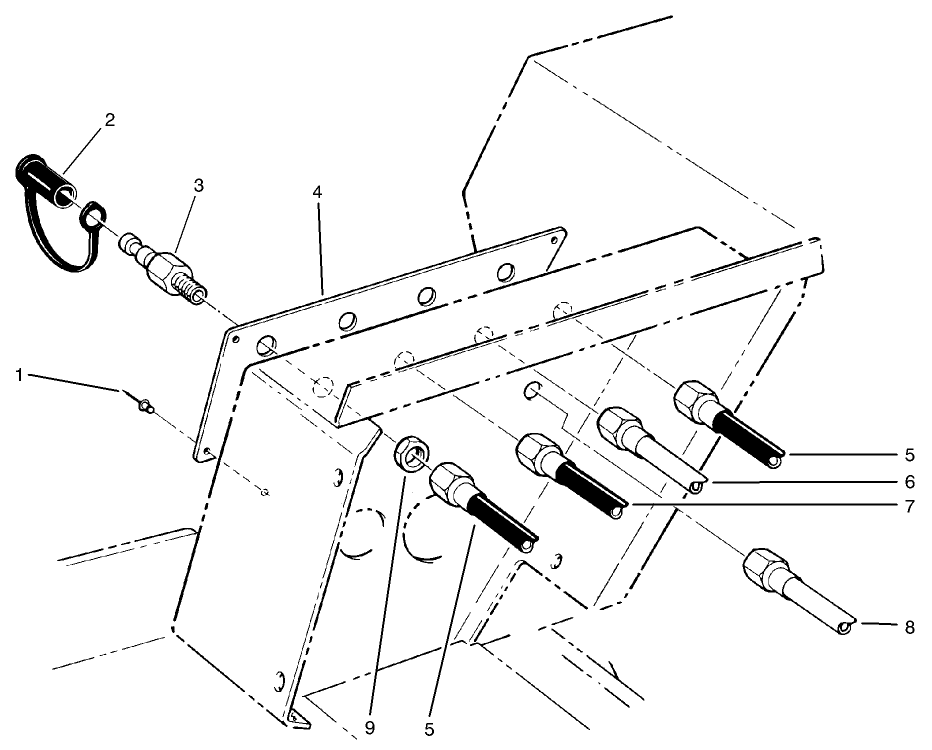 2
3
4
1
5
6
7
8
9
5