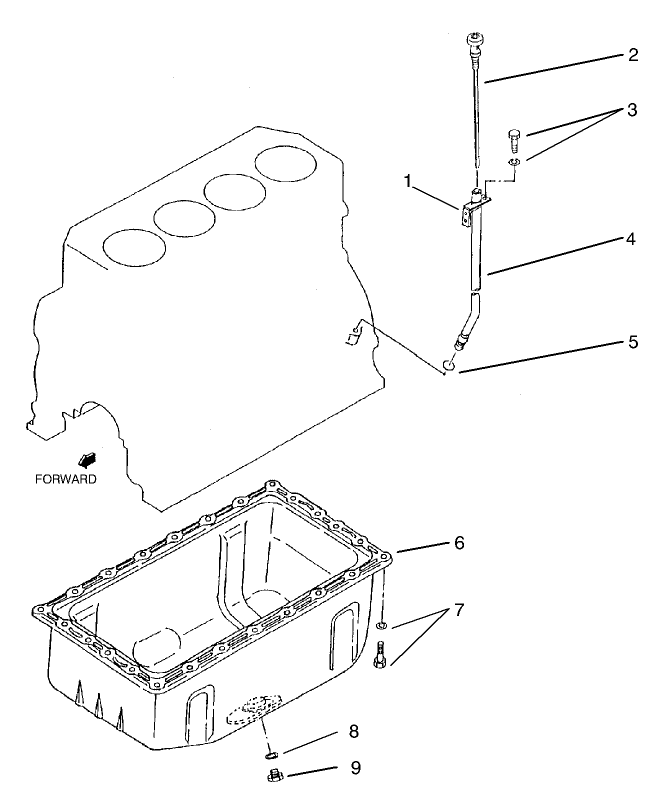 2
3
1
4
5
FORWARD
6
7
8
9