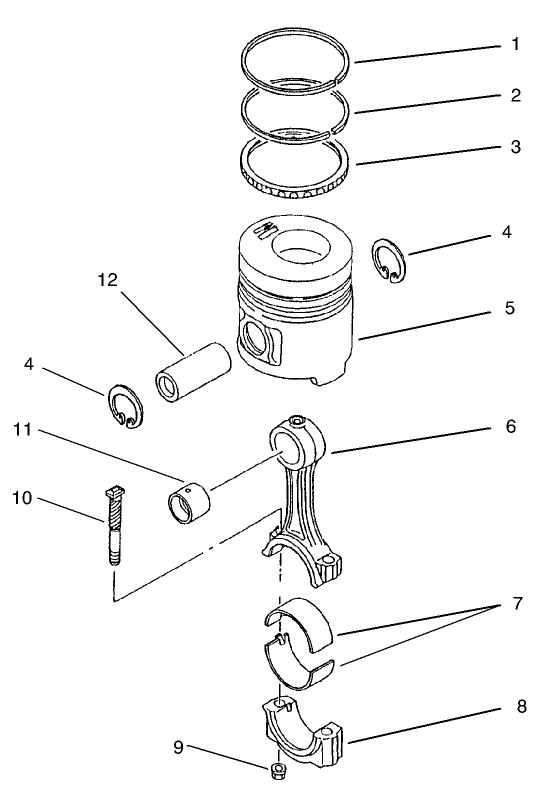 1
2
3
4
12
5
4
11
6
10
7
8
9