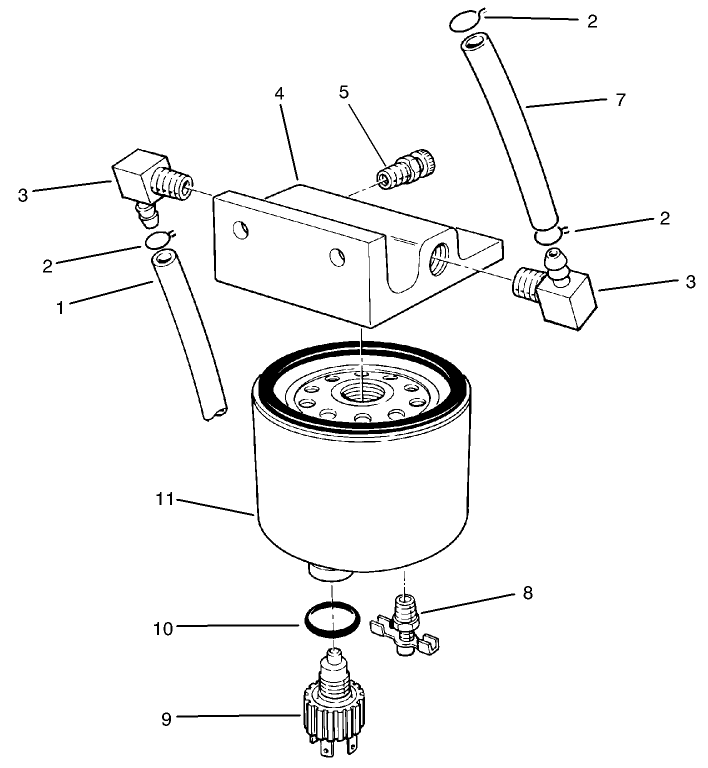 2
4
5
7
3
2
2
3
1
11
8
10
9