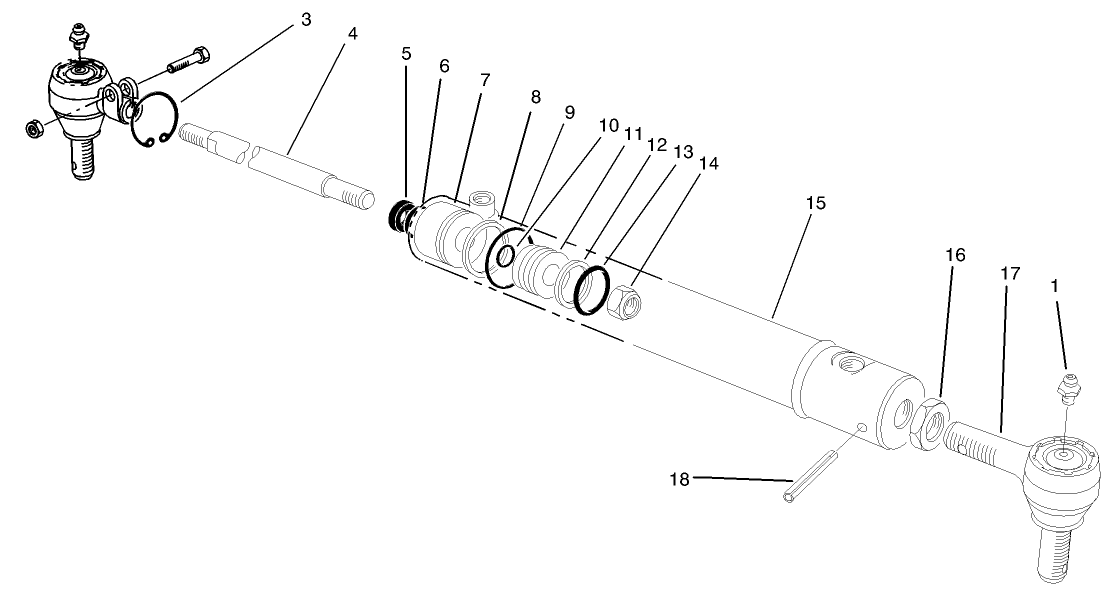 3
4
5
6
7
8
9
10
11
12
13
14
15
16
17
1
18